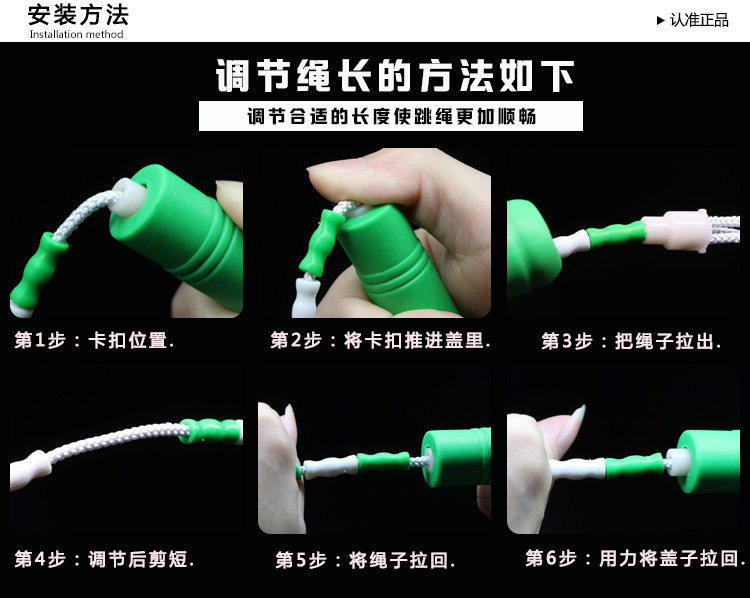 安装方法
Installation method

▸ 认准正品

调节绳长的方法如下

调节合适的长度使跳绳更加顺畅

第1步：卡扣位置.

第2步：将卡扣推进盖里.

第3步：把绳子拉出.

第4步：调节后剪短.

第5步：将绳子拉回.

第6步：用力将盖子拉回.