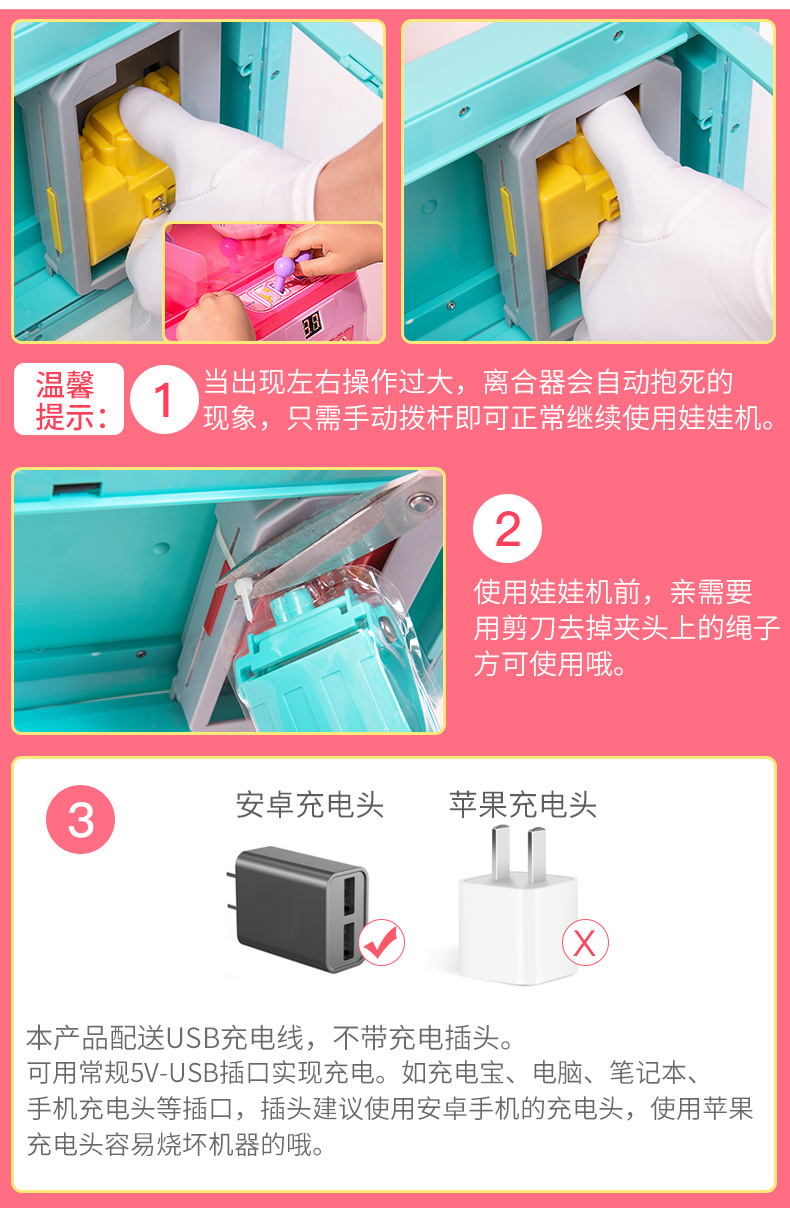 温馨提示：

1 当出现左右操作过大，离合器会自动抱死的现象，只需手动拨杆即可正常继续使用娃娃机。

2 使用娃娃机前，亲需要用剪刀去掉夹头上的绳子方可使用哦。

3 安卓充电头 苹果充电头

X

本产品配送USB充电线，不带充电插头。
可用常规5V-USB插口实现充电。如充电宝、电脑、笔记本、手机充电头等插口，插头建议使用安卓手机的充电头，使用苹果充电头容易烧坏机器的哦。