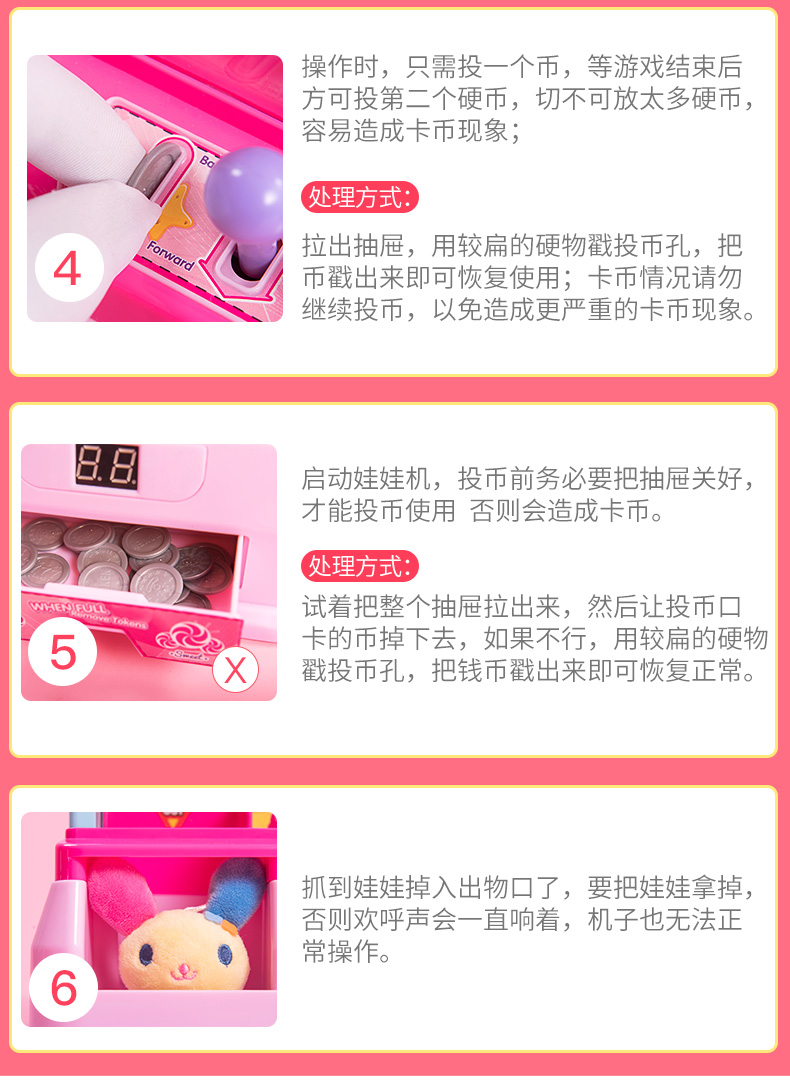 Ba
Forward
4

操作时，只需投一个币，等游戏结束后方可投第二个硬币，切不可放太多硬币，容易造成卡币现象；

处理方式：

拉出抽屉，用较扁的硬物戳投币孔，把币戳出来即可恢复使用；卡币情况请勿继续投币，以免造成更严重的卡币现象。

88
WHEN FULL
Remove Tokens
5
X

启动娃娃机，投币前务必要把抽屉关好，才能投币使用 否则会造成卡币。

处理方式：

试着把整个抽屉拉出来，然后让投币口卡的币掉下去，如果不行，用较扁的硬物戳投币孔，把钱币戳出来即可恢复正常。

6

抓到娃娃掉入出物口了，要把娃娃拿掉，否则欢呼声会一直响着，机子也无法正常操作。