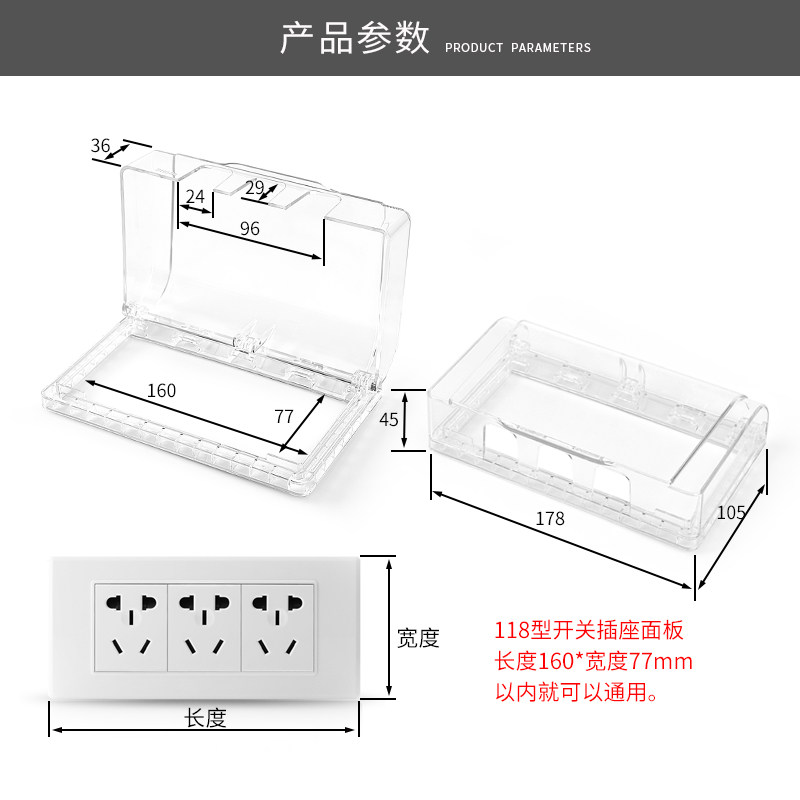 产品参数 PRODUCT PARAMETERS

36

24

29

96

160

77

45

178

105

宽度

长度

118型开关插座面板
长度160*宽度77mm
以内就可以通用。