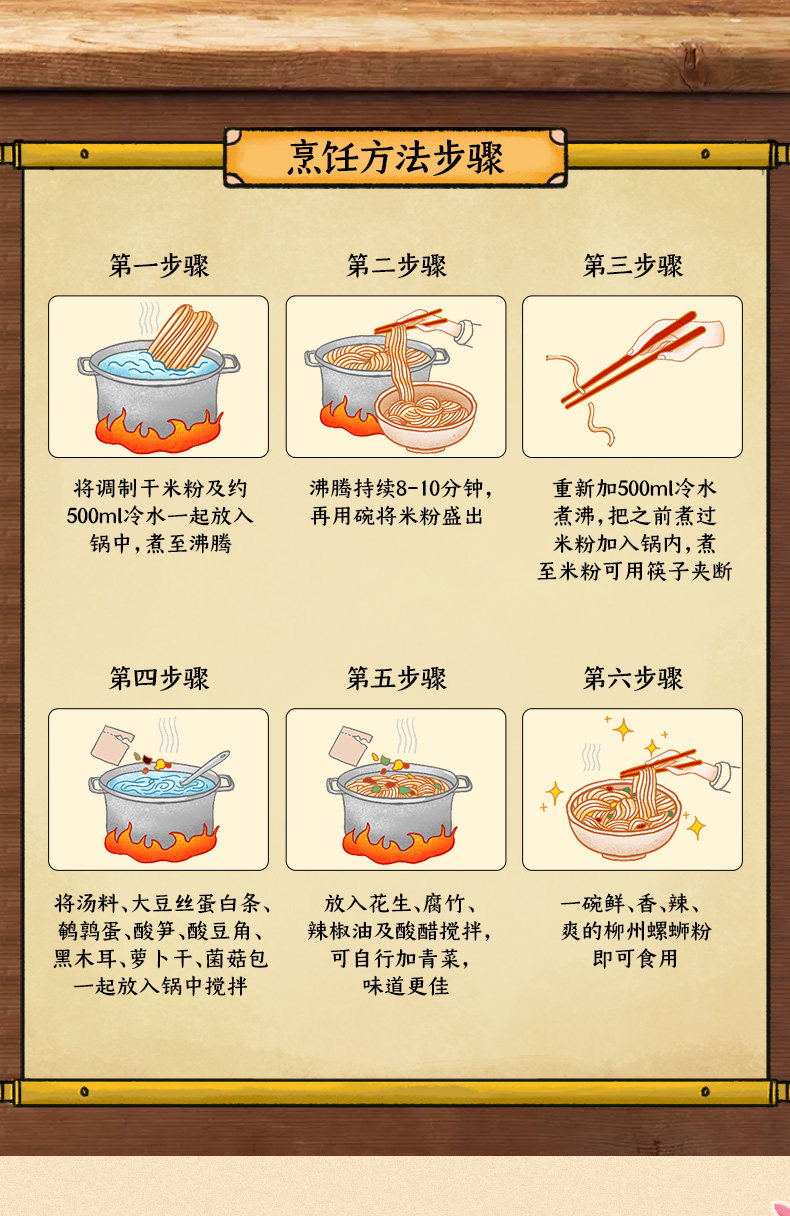 烹饪方法步骤

第一步骤

将调制干米粉及约500ml冷水一起放入锅中，煮至沸腾

第二步骤

沸腾持续8-10分钟，再用碗将米粉盛出

第三步骤

重新加500ml冷水煮沸，把之前煮过米粉加入锅内，煮至米粉可用筷子夹断

第四步骤

将汤料、大豆丝蛋白条、鹌鹑蛋、酸笋、酸豆角、黑木耳、萝卜干、菌菇包一起放入锅中搅拌

第五步骤

放入花生、腐竹、辣椒油及酸醋搅拌，可自行加青菜，味道更佳

第六步骤

一碗鲜、香、辣、爽的柳州螺蛳粉即可食用