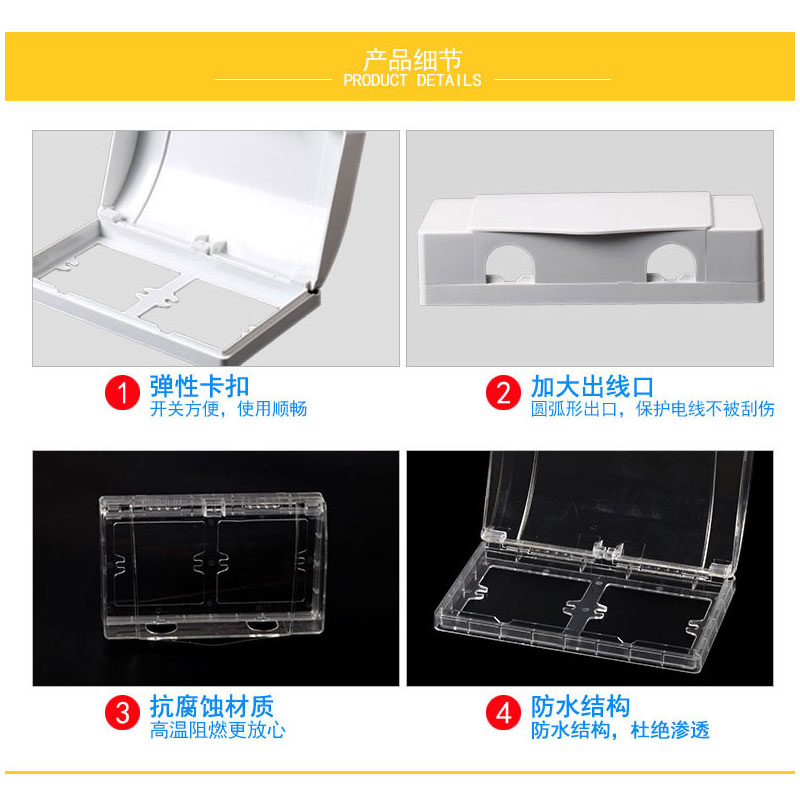 产品细节
PRODUCT DETAILS

1 弹性卡扣
开关方便，使用顺畅

2 加大出线口
圆弧形出口，保护电线不被刮伤

3 抗腐蚀材质
高温阻燃更放心

4 防水结构
防水结构，杜绝渗透