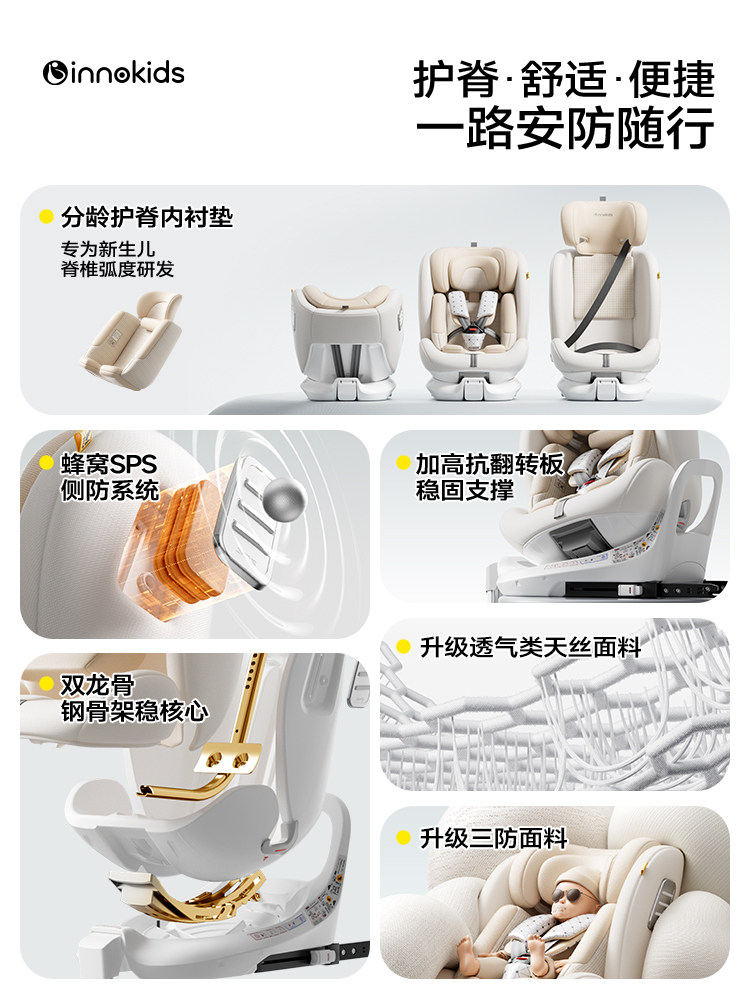 innokids

护脊·舒适·便捷
一路安防随行

分龄护脊内衬垫
专为新生儿
脊椎弧度研发

蜂窝SPS
侧防系统

加高抗翻转板
稳固支撑

升级透气类天丝面料

双龙骨
钢骨架稳核心

升级三防面料