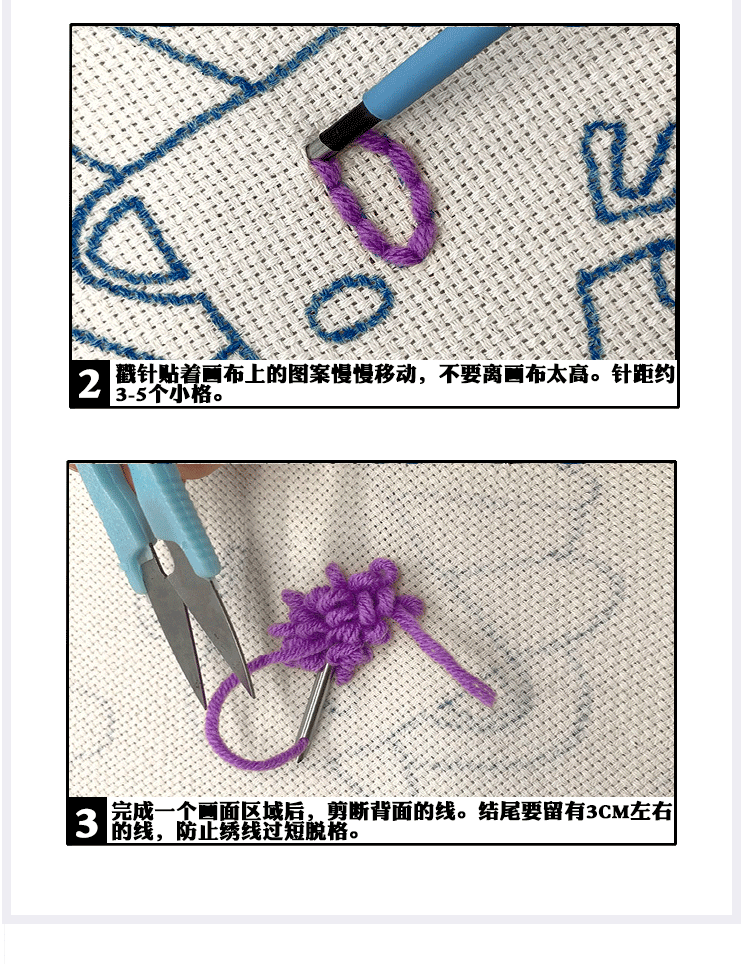 2 戳针贴着画布上的图案慢慢移动，不要离画布太高。针距约3-5个小格。

3 完成一个画面区域后，剪断背面的线。结尾要留有3CM左右的线，防止绣线过短脱格。