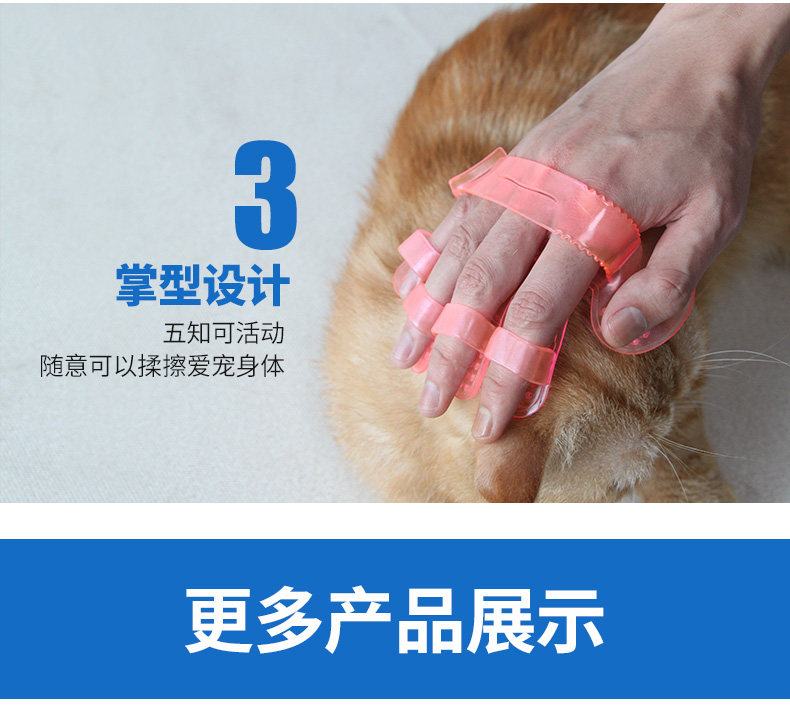 3
掌型设计
五知可活动
随意可以揉擦爱宠身体

更多产品展示