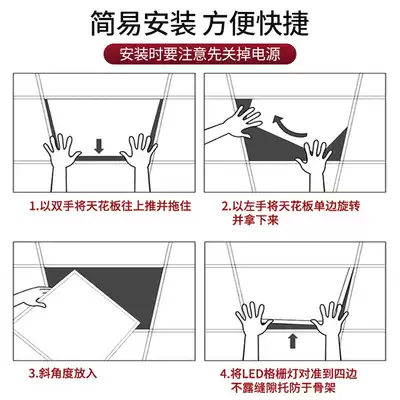 简易安装 方便快捷

安装时要注意先关掉电源

1.以双手将天花板往上推并拖住

2.以左手将天花板单边旋转并拿下来

3.斜角度放入

4.将LED格栅灯对准到四边不露缝隙托防于骨架