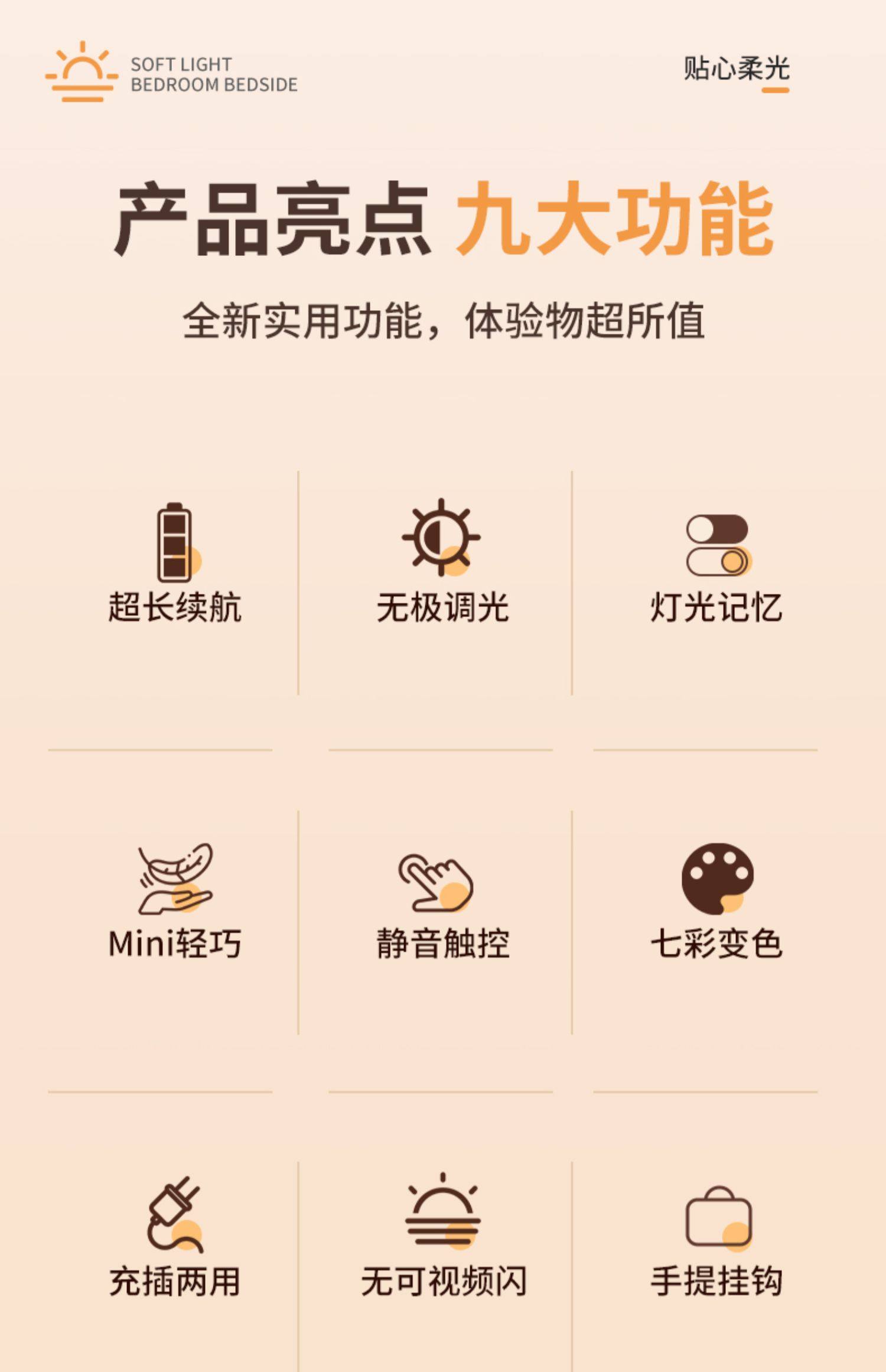 SOFT LIGHT
BEDROOM BEDSIDE

贴心柔光

产品亮点 九大功能

全新实用功能，体验物超所值

超长续航

无极调光

灯光记忆

Mini轻巧

静音触控

七彩变色

充插两用

无可视频闪

手提挂钩