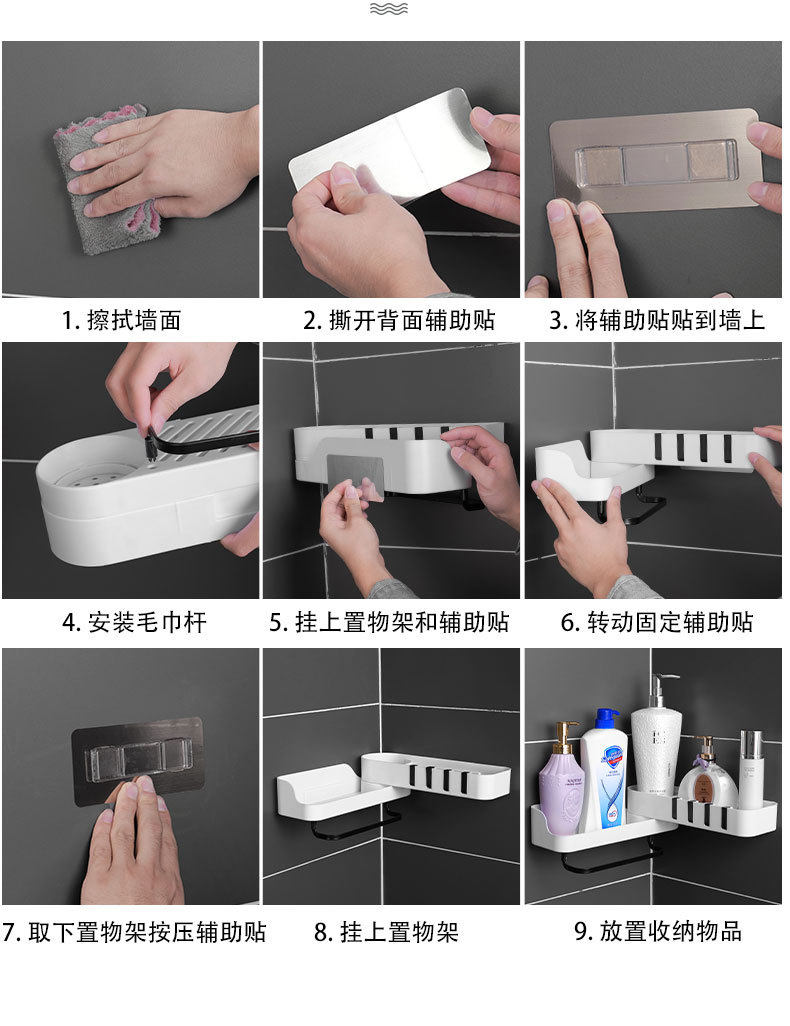 1. 擦拭墙面

2. 撕开背面辅助贴

3. 将辅助贴贴到墙上

4. 安装毛巾杆

5. 挂上置物架和辅助贴

6. 转动固定辅助贴

7. 取下置物架按压辅助贴

8. 挂上置物架

9. 放置收纳物品