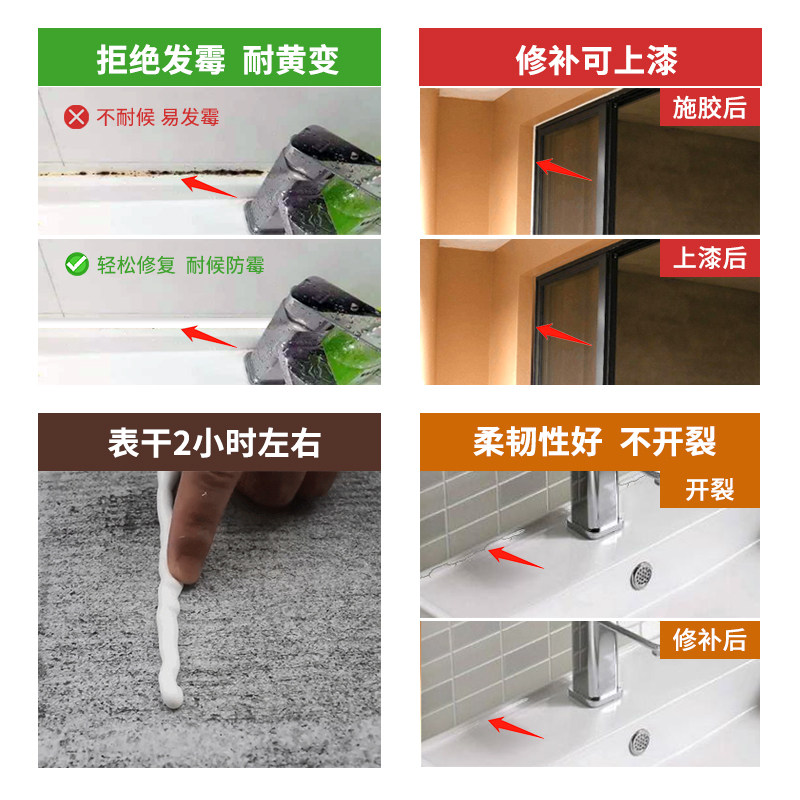 拒绝发霉 耐黄变

不耐候 易发霉

轻松修复 耐候防霉

修补可上漆

施胶后

上漆后

表干2小时左右

柔韧性好 不开裂

开裂

修补后