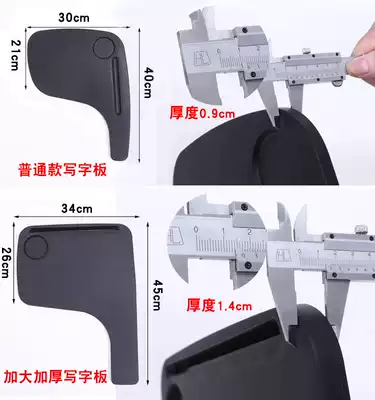 30cm
21cm
40cm
厚度0.9cm
普通款写字板
34cm
26cm
45cm
厚度1.4cm
加大加厚写字板