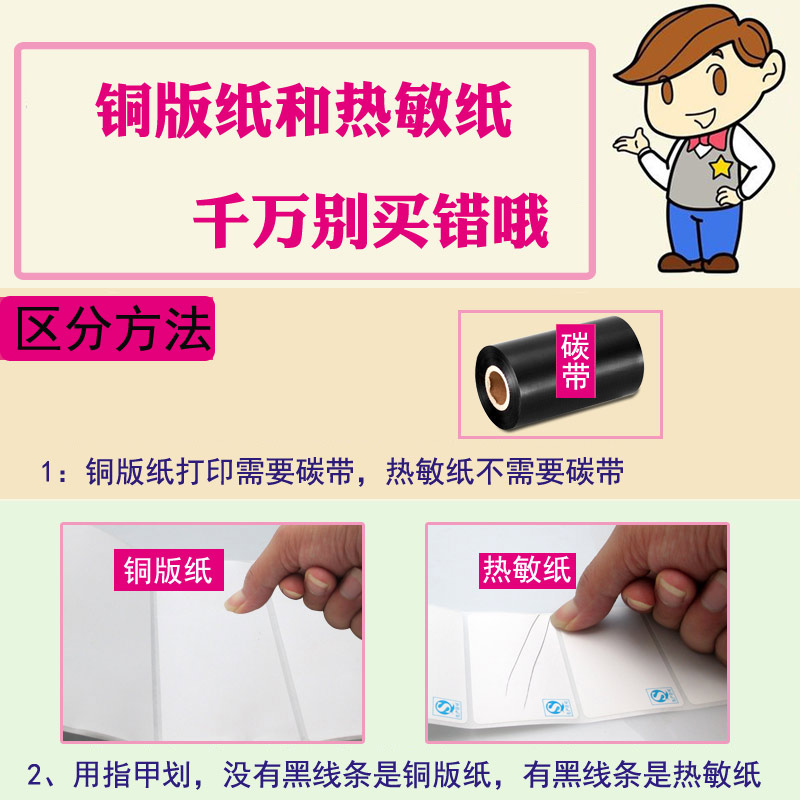 铜版纸和热敏纸

千万别买错哦

区分方法

碳带

1：铜版纸打印需要碳带，热敏纸不需要碳带

铜版纸

热敏纸

2、用指甲划，没有黑线条是铜版纸，有黑线条是热敏纸