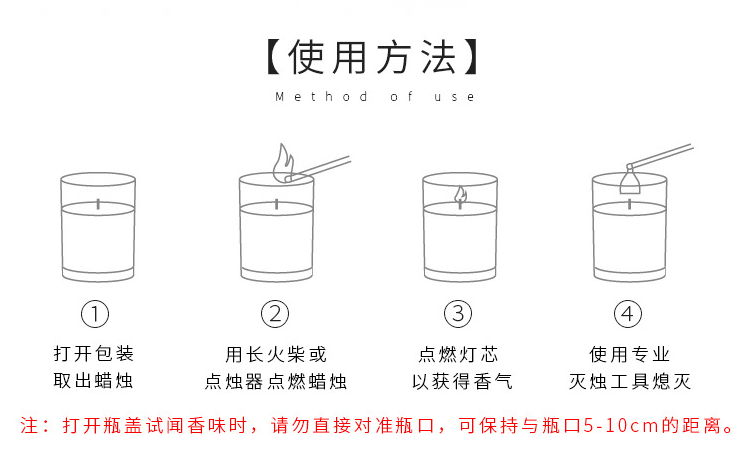 【使用方法】

Method of use

①
打开包装
取出蜡烛

②
用长火柴或
点烛器点燃蜡烛

③
点燃灯芯
以获得香气

④
使用专业
灭烛工具熄灭

注：打开瓶盖试闻香味时，请勿直接对准瓶口，可保持与瓶口5-10cm的距离。