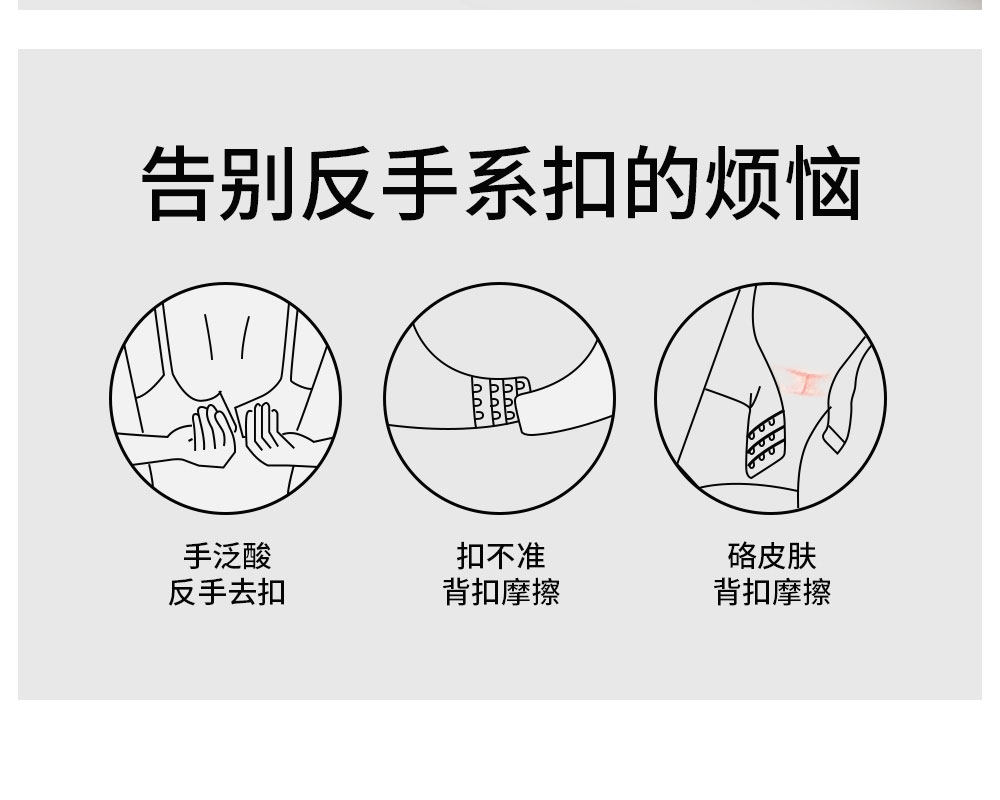 告别反手系扣的烦恼

手泛酸
反手去扣

扣不准
背扣摩擦

硌皮肤
背扣摩擦