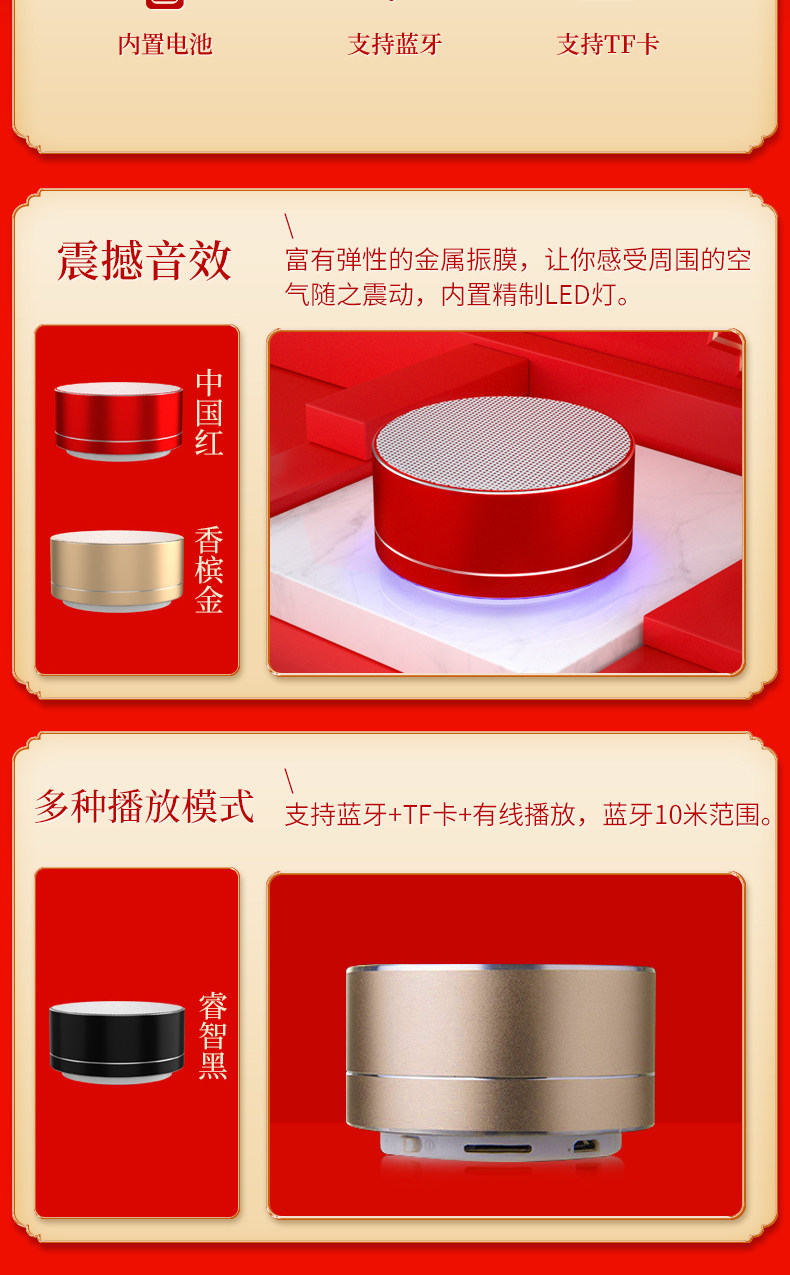 内置电池　支持蓝牙　支持TF卡

震撼音效

富有弹性的金属振膜，让你感受周围的空气随之震动，内置精制LED灯。

中国红

香槟金

多种播放模式

支持蓝牙+TF卡+有线播放，蓝牙10米范围。

睿智黑