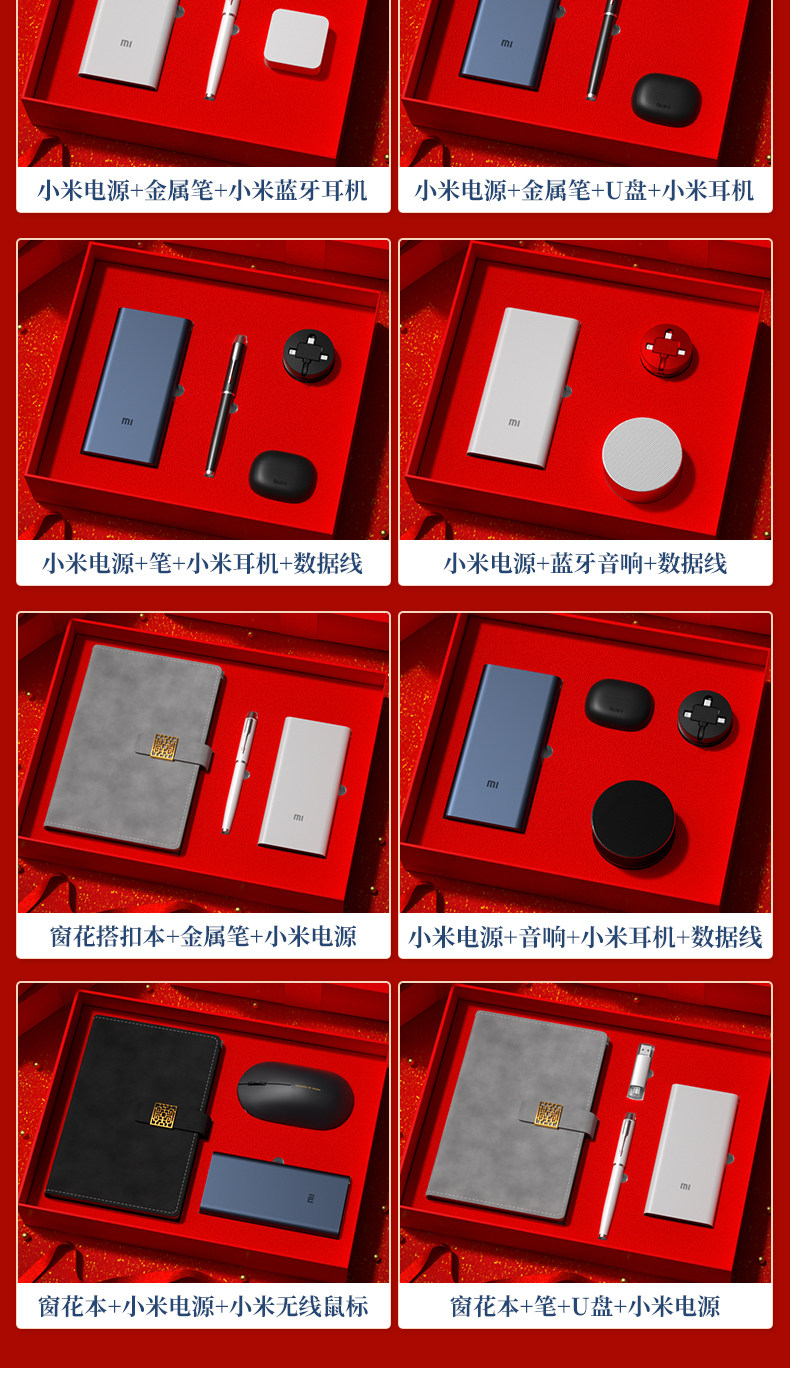 小米电源+金属笔+小米蓝牙耳机

小米电源+金属笔+U盘+小米耳机

小米电源+笔+小米耳机+数据线

小米电源+蓝牙音响+数据线

窗花搭扣本+金属笔+小米电源

小米电源+音响+小米耳机+数据线

窗花本+小米电源+小米无线鼠标

窗花本+笔+U盘+小米电源