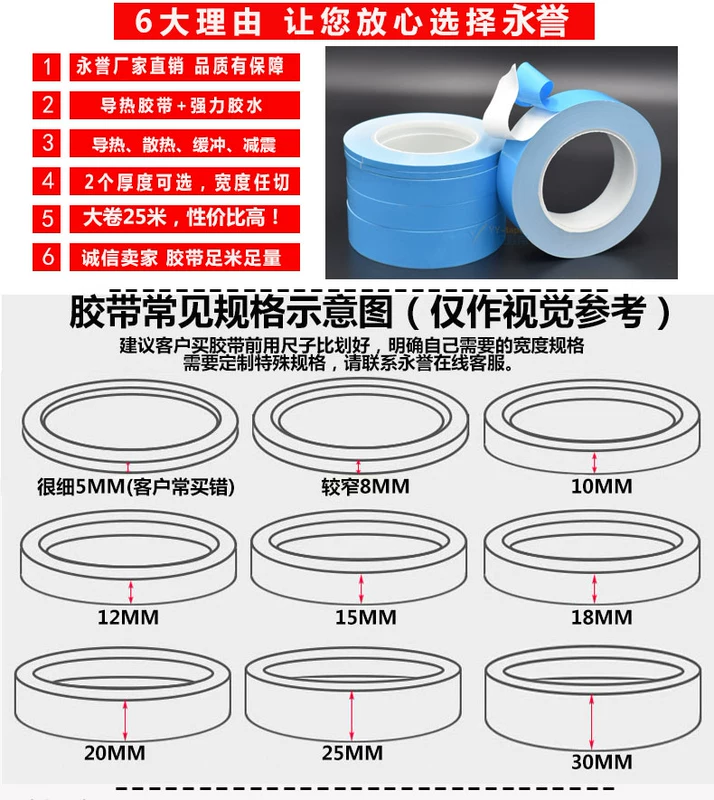 6大理由 让您放心选择永誉

1 永誉厂家直销 品质有保障

2 导热胶带+强力胶水

3 导热、散热、缓冲、减震

4 2个厚度可选，宽度任切

5 大卷25米，性价比高！

6 诚信卖家 胶带足米足量

胶带常见规格示意图（仅作视觉参考）

建议客户买胶带前用尺子比划好，明确自己需要的宽度规格
需要定制特殊规格，请联系永誉在线客服。

很细5MM(客户常买错)

较窄8MM

10MM

12MM

15MM

18MM

20MM

25MM

30MM