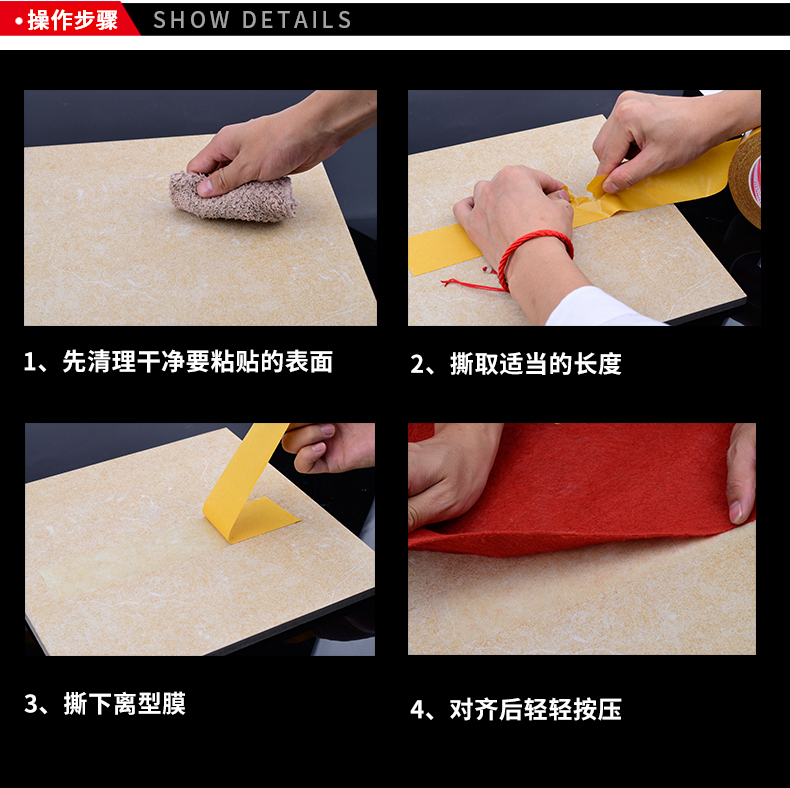 •操作步骤 SHOW DETAILS

1、先清理干净要粘贴的表面

2、撕取适当的长度

3、撕下离型膜

4、对齐后轻轻按压