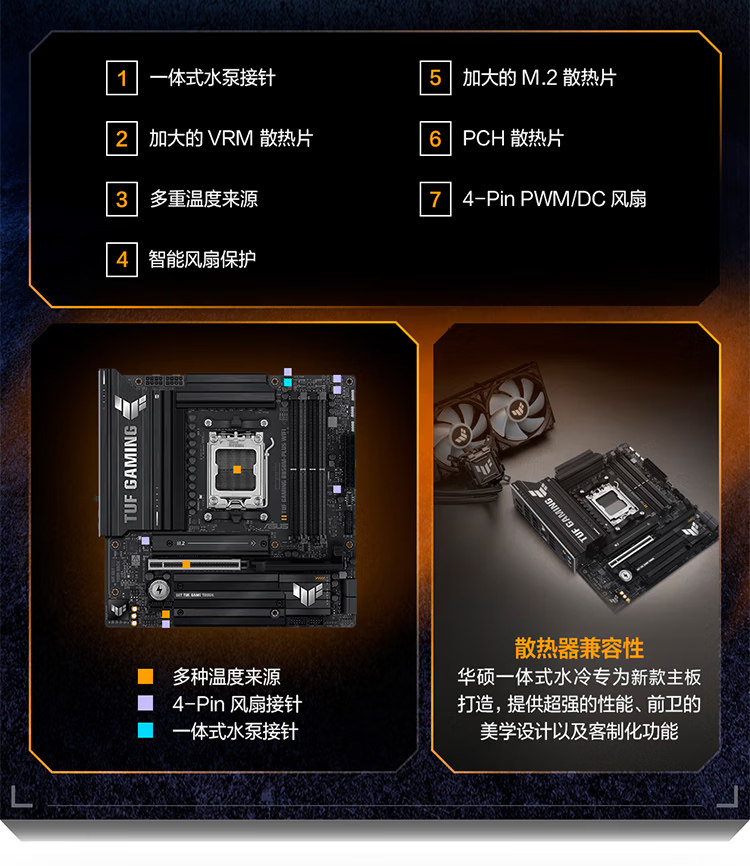 1 一体式水泵接针

2 加大的 VRM 散热片

3 多重温度来源

4 智能风扇保护

5 加大的 M.2 散热片

6 PCH 散热片

7 4-Pin PWM/DC 风扇

TUF GAMING

M.2

多种温度来源
4-Pin 风扇接针
一体式水泵接针

TUF GAMING

散热器兼容性
华硕一体式水冷专为新款主板打造，提供超强的性能、前卫的美学设计以及客制化功能