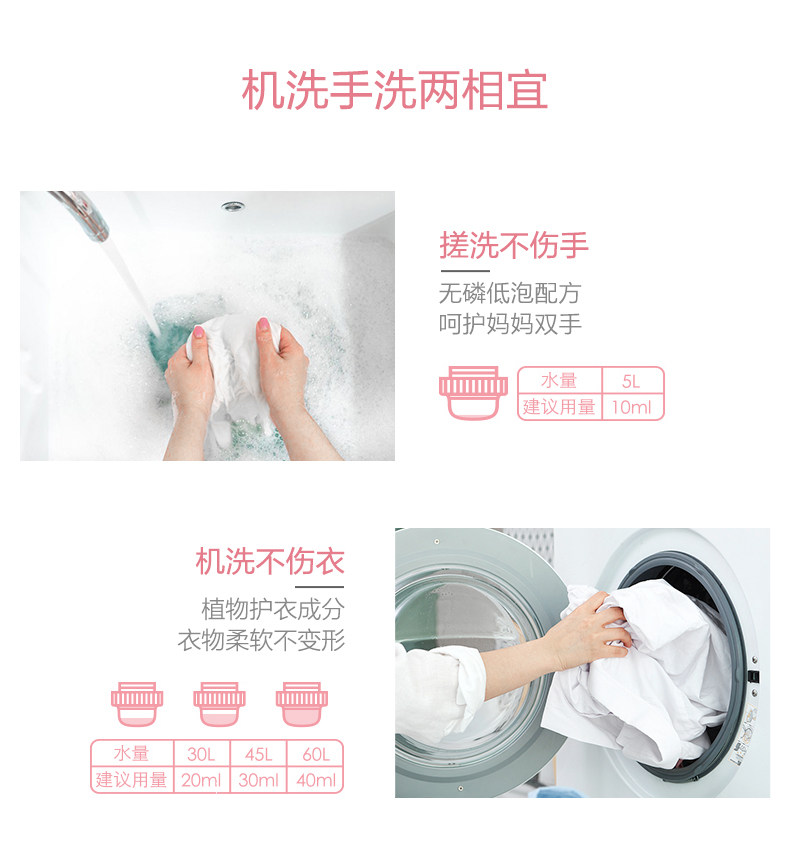 机洗手洗两相宜

搓洗不伤手

无磷低泡配方
呵护妈妈双手

| 水量 | 5L |
|---|---|
| 建议用量 | 10ml |

机洗不伤衣

植物护衣成分
衣物柔软不变形

| 水量 | 30L | 45L | 60L |
|---|---|---|---|
| 建议用量 | 20ml | 30ml | 40ml |