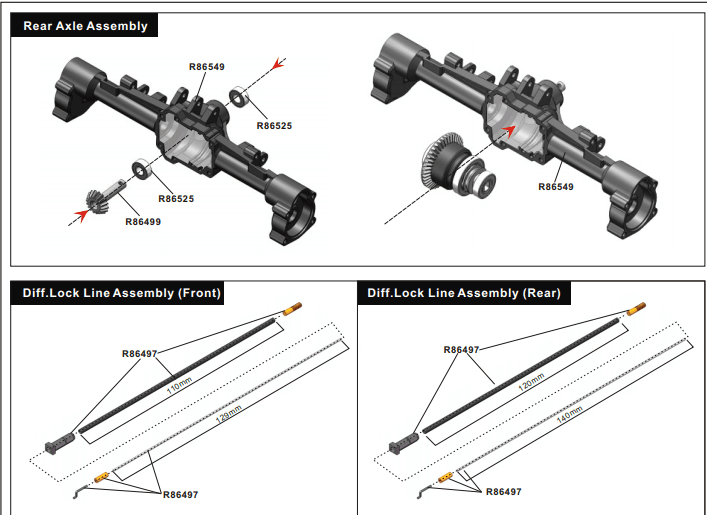 Rear Axle Assembly

R86549
R86525
R86525
R86499

R86549

Diff.Lock Line Assembly (Front)

R86497
110mm
129mm
R86497

Diff.Lock Line Assembly (Rear)

R86497
120mm
140mm
R86497