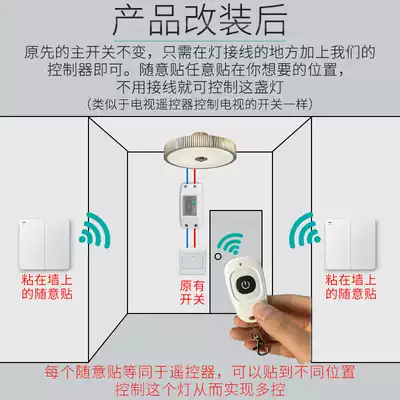 产品改装后

原先的主开关不变，只需在灯接线的地方加上我们的控制器即可。随意贴任意贴在你想要的位置，不用接线就可控制这盏灯
（类似于电视遥控器控制电视的开关一样）

粘在墙上的随意贴

原有开关

粘在墙上的随意贴

每个随意贴等同于遥控器，可以贴到不同位置控制这个灯从而实现多控