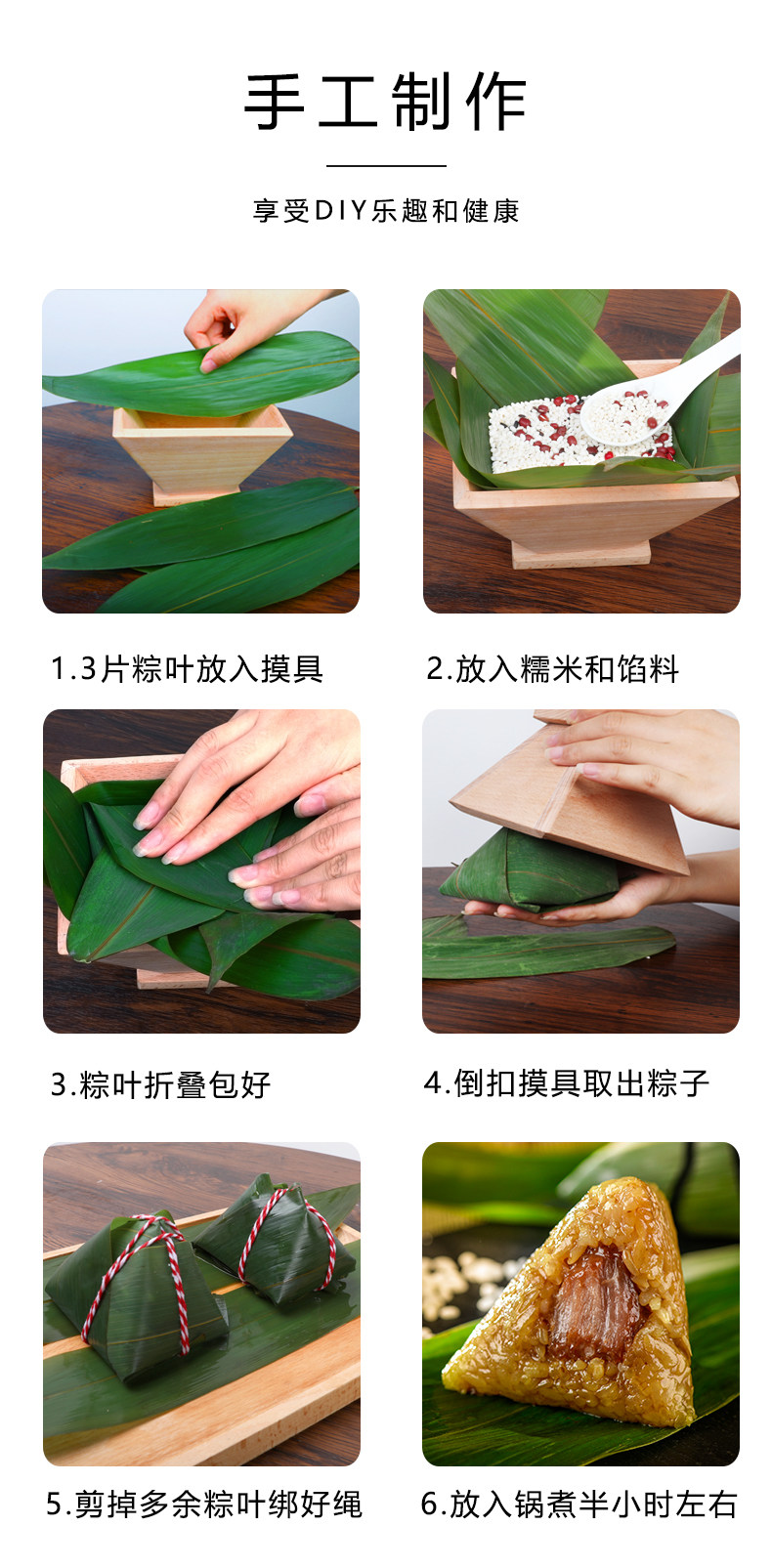 手工制作

享受DIY乐趣和健康

1.3片粽叶放入摸具

2.放入糯米和馅料

3.粽叶折叠包好

4.倒扣摸具取出粽子

5.剪掉多余粽叶绑好绳

6.放入锅煮半小时左右