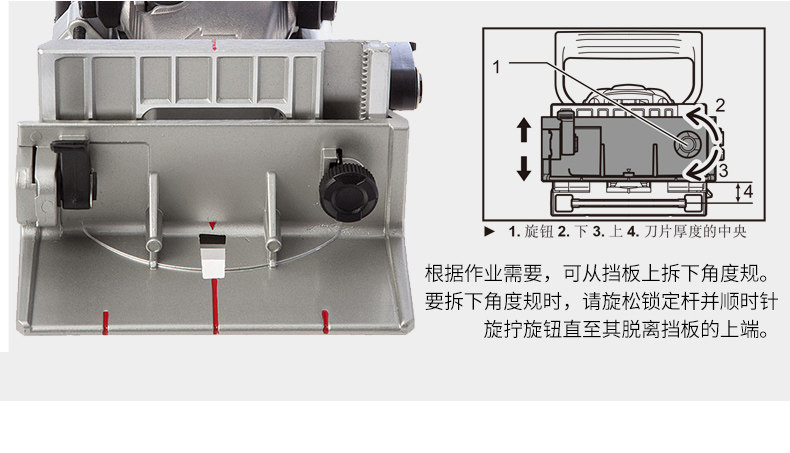 1

2

3

4

► 1. 旋钮 2. 下 3. 上 4. 刀片厚度的中央

根据作业需要，可从挡板上拆下角度规。要拆下角度规时，请旋松锁定杆并顺时针旋拧旋钮直至其脱离挡板的上端。