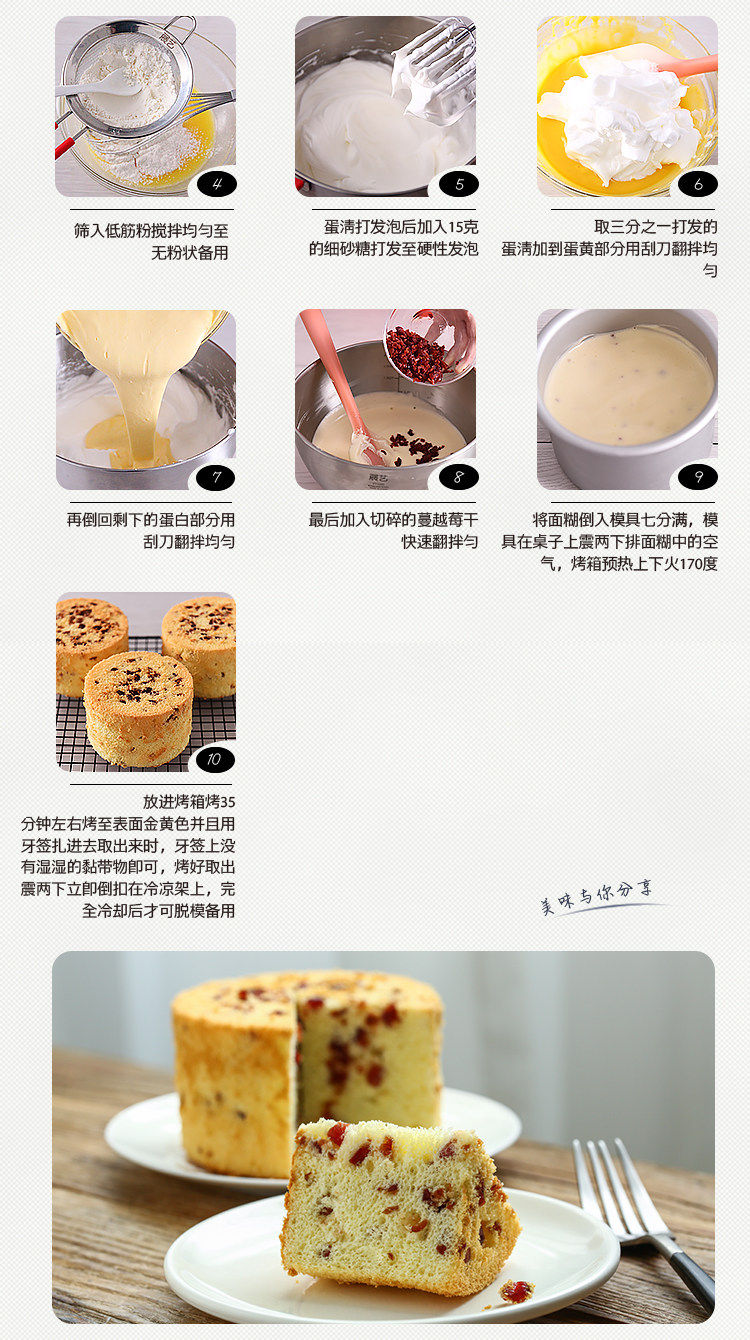 4

筛入低筋粉搅拌均匀至无粉状备用

5

蛋清打发泡后加入15克的细砂糖打发至硬性发泡

6

取三分之一打发的蛋清加到蛋黄部分用刮刀翻拌均匀

7

再倒回剩下的蛋白部分用刮刀翻拌均匀

8

最后加入切碎的蔓越莓干快速翻拌匀

9

将面糊倒入模具七分满，模具在桌子上震两下排面糊中的空气，烤箱预热上下火170度

10

放进烤箱烤35分钟左右烤至表面金黄色并且用牙签扎进去取出来时，牙签上没有湿湿的黏带物即可，烤好取出震两下立即倒扣在冷凉架上，完全冷却后才可脱模备用

美味与你分享