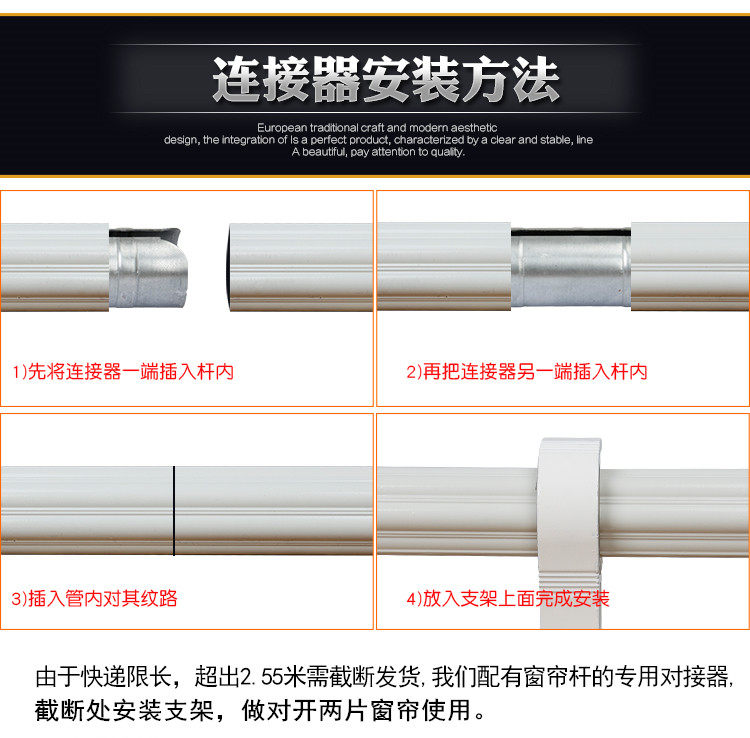 连接器安装方法

European traditional craft and modern aesthetic design, the integration of Is a perfect product, characterized by a clear and stable, line A beautiful, pay attention to quality.

1)先将连接器一端插入杆内

2)再把连接器另一端插入杆内

3)插入管内对其纹路

4)放入支架上面完成安装

由于快递限长，超出2.55米需截断发货,我们配有窗帘杆的专用对接器,截断处安装支架，做对开两片窗帘使用。