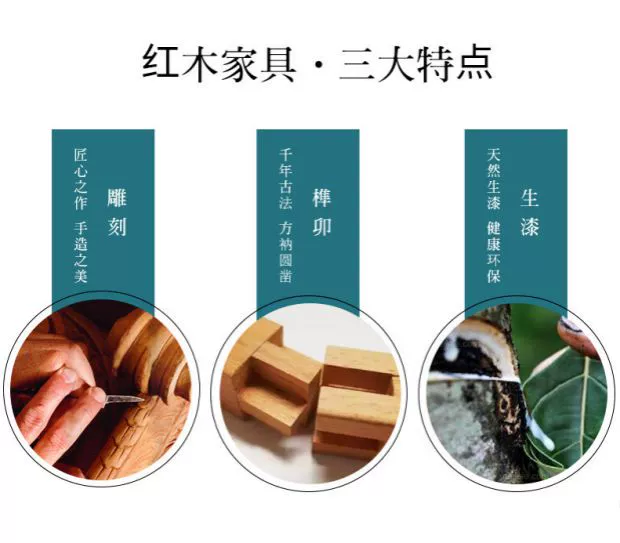 红木家具 · 三大特点

雕刻
匠心之作 手造之美

榫卯
千年古法 方枘圆凿

生漆
天然生漆 健康环保