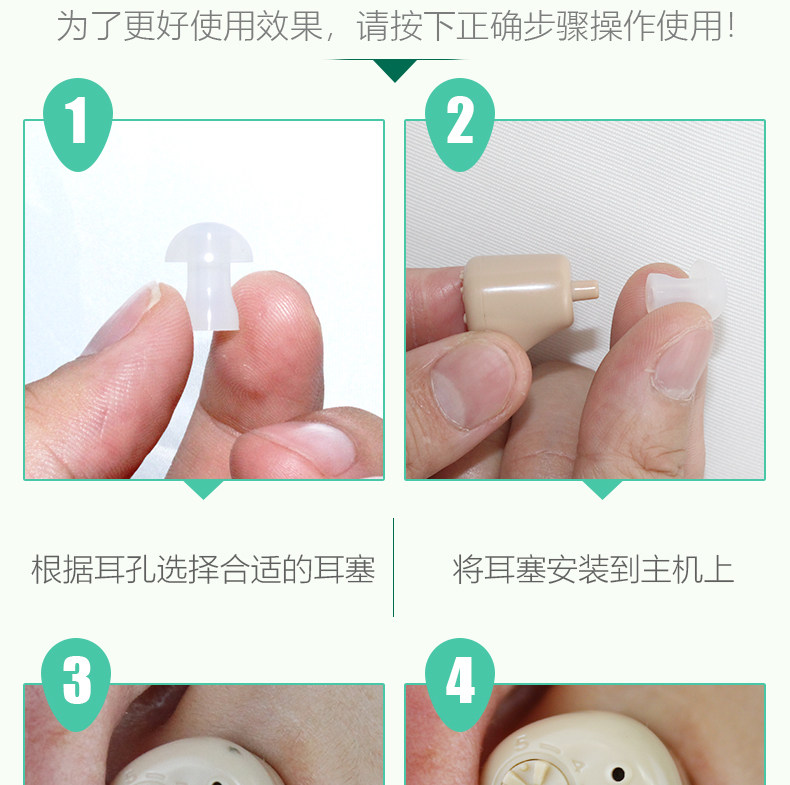 为了更好使用效果，请按下正确步骤操作使用！

1

2

根据耳孔选择合适的耳塞

将耳塞安装到主机上

3

4