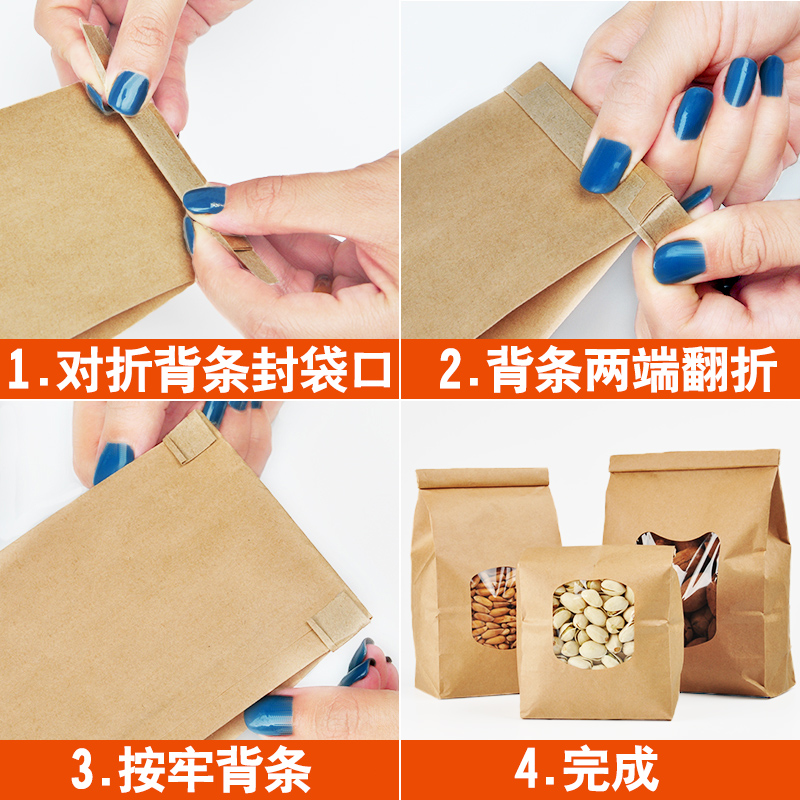 1.对折背条封袋口

2.背条两端翻折

3.按牢背条

4.完成