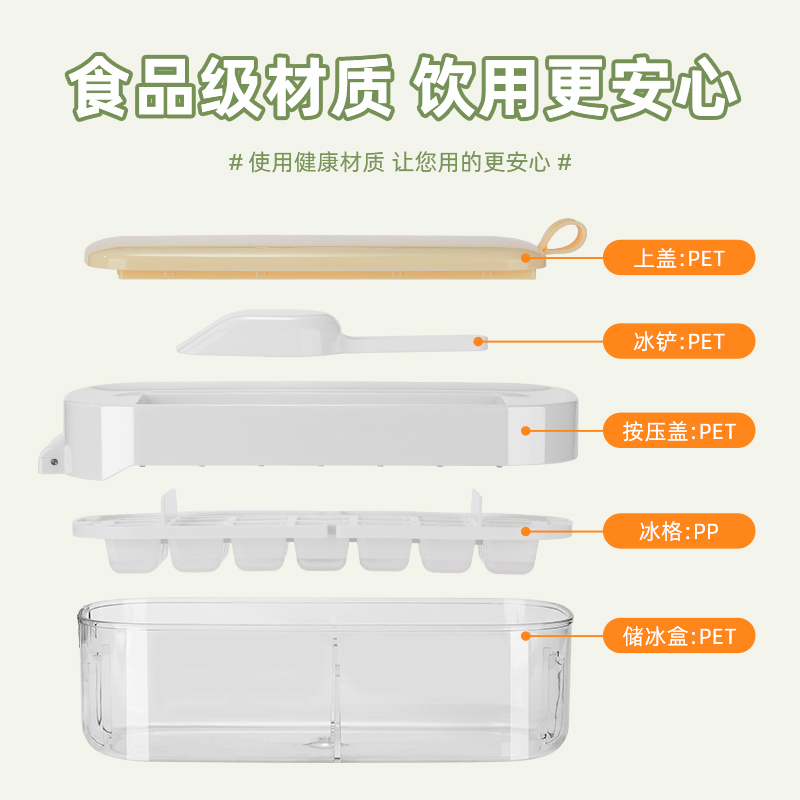 食品级材质 饮用更安心

# 使用健康材质 让您用的更安心 #

上盖:PET

冰铲:PET

按压盖:PET

冰格:PP

储冰盒:PET