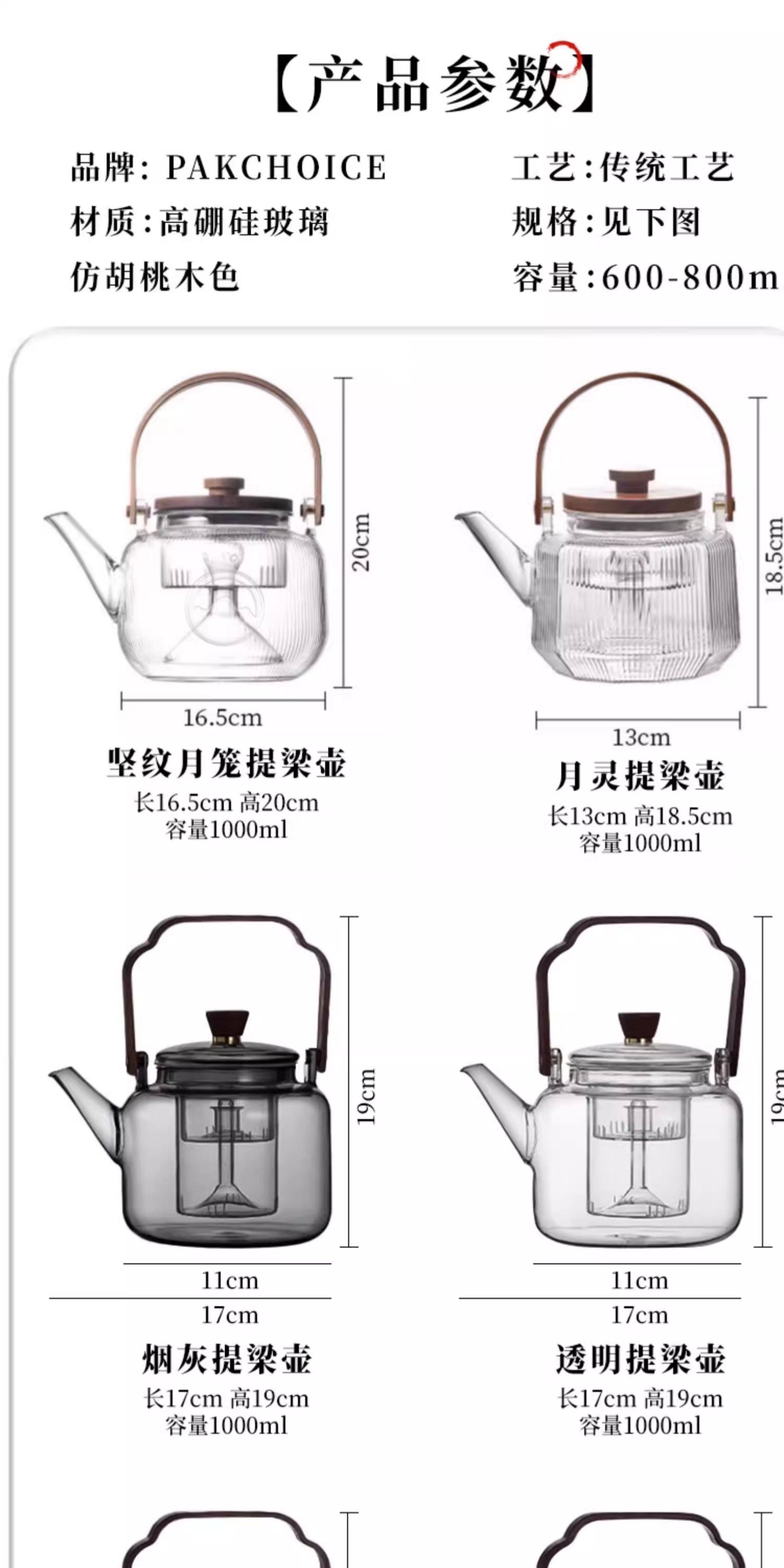 【产品参数】

品牌: PAKCHOICE
材质:高硼硅玻璃
仿胡桃木色

工艺:传统工艺
规格:见下图
容量:600-800m

20cm
16.5cm
竖纹月笼提梁壶
长16.5cm 高20cm
容量1000ml

18.5cm
13cm
月灵提梁壶
长13cm 高18.5cm
容量1000ml

19cm
11cm
17cm
烟灰提梁壶
长17cm 高19cm
容量1000ml

19cm
11cm
17cm
透明提梁壶
长17cm 高19cm
容量1000ml