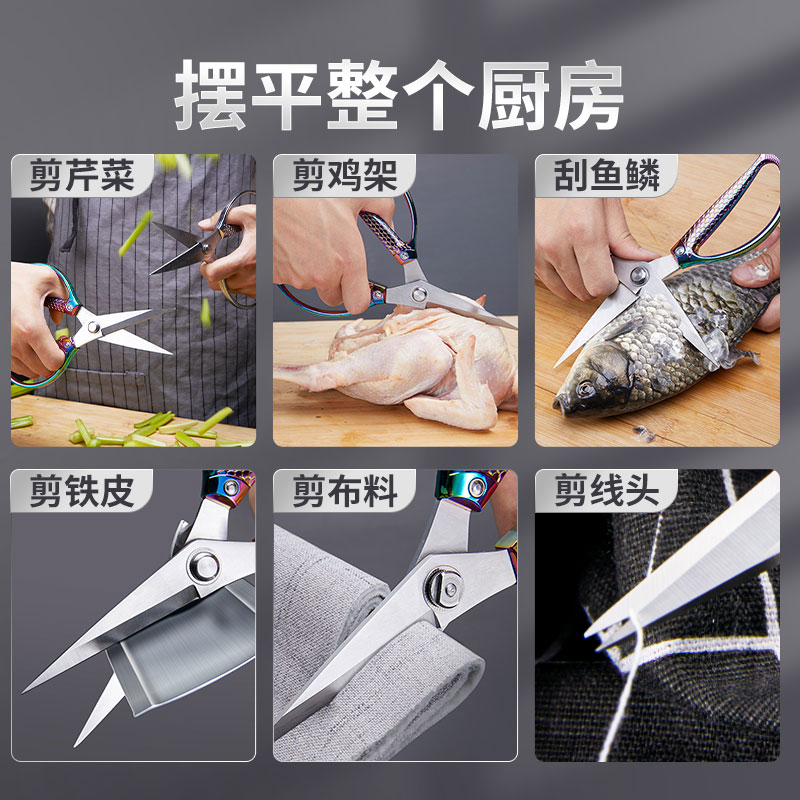 摆平整个厨房

剪芹菜

剪鸡架

刮鱼鳞

剪铁皮

剪布料

剪线头