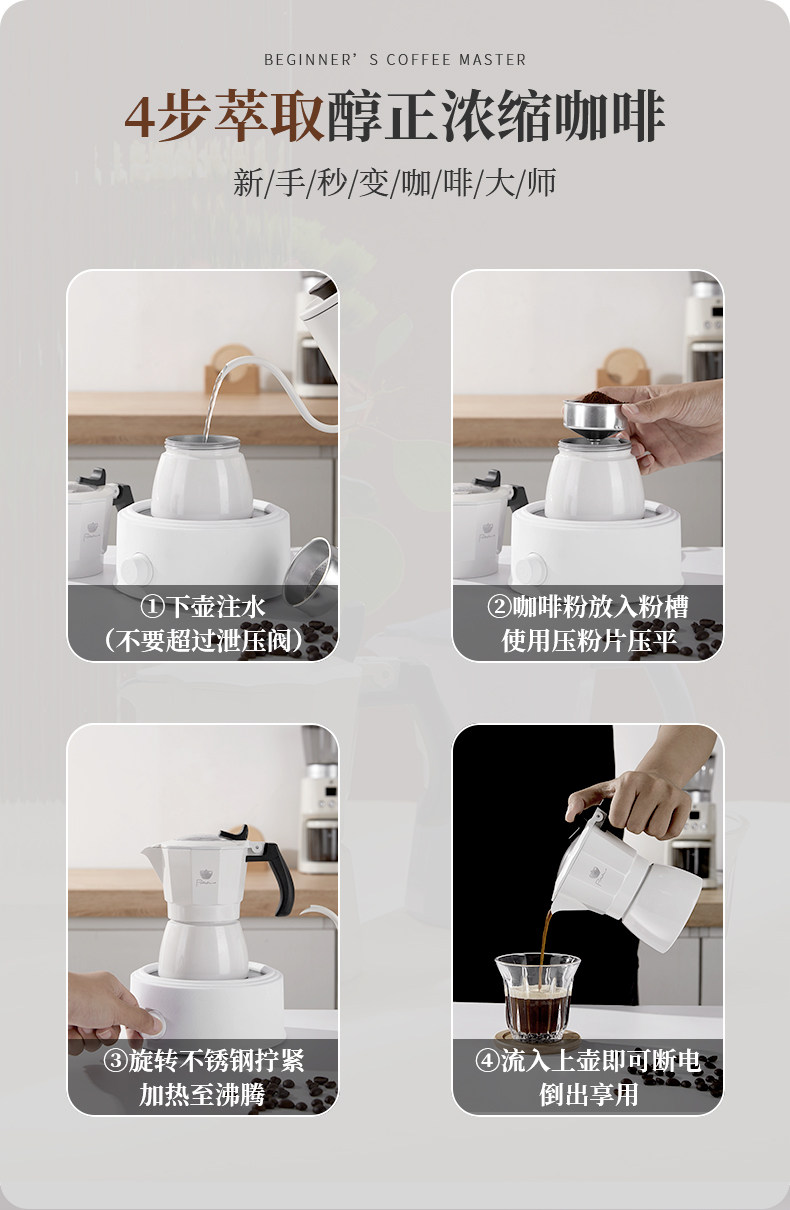 BEGINNER' S COFFEE MASTER

4步萃取醇正浓缩咖啡

新/手/秒/变/咖/啡/大/师

①下壶注水
(不要超过泄压阀)

②咖啡粉放入粉槽
使用压粉片压平

③旋转不锈钢拧紧
加热至沸腾

④流入上壶即可断电
倒出享用