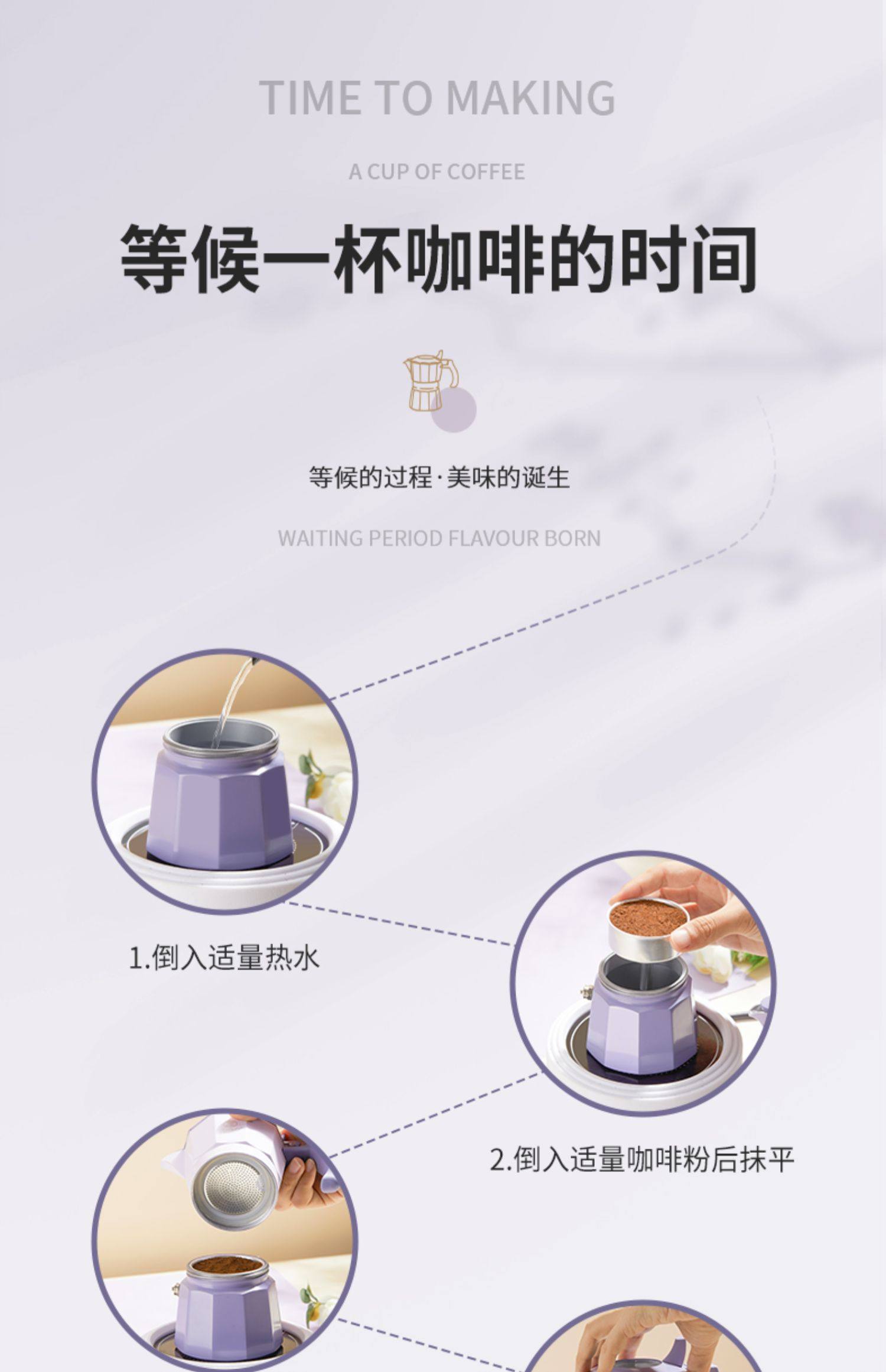 TIME TO MAKING

A CUP OF COFFEE

等候一杯咖啡的时间

等候的过程·美味的诞生

WAITING PERIOD FLAVOUR BORN

1.倒入适量热水

2.倒入适量咖啡粉后抹平