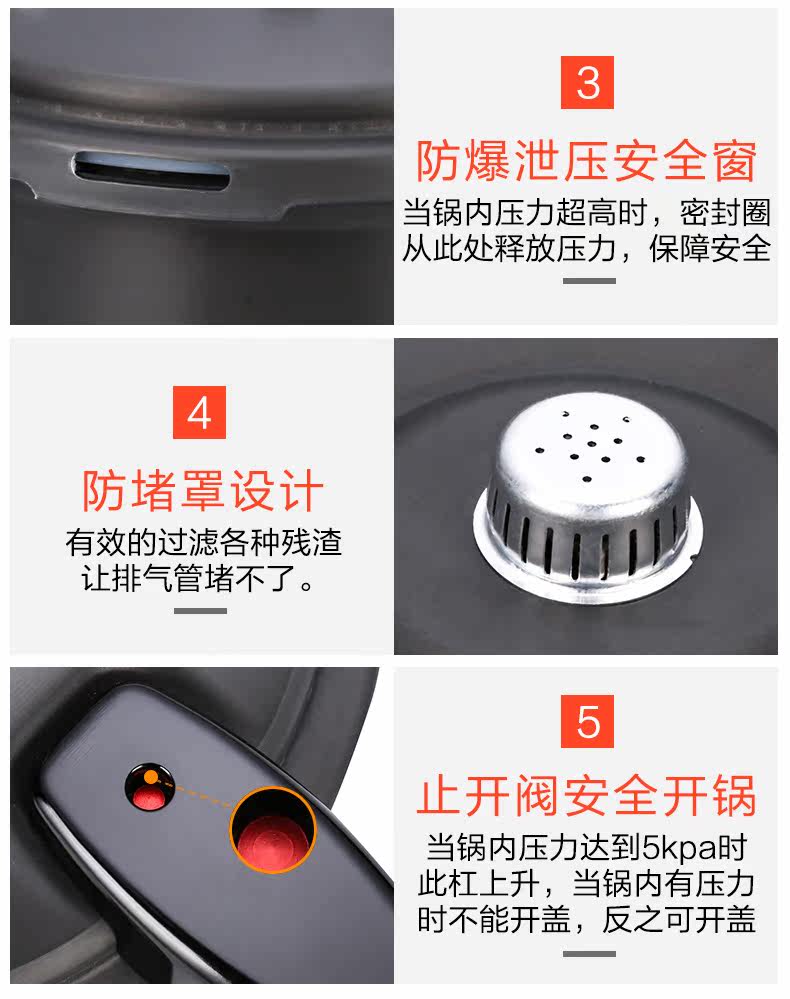 3

防爆泄压安全窗

当锅内压力超高时，密封圈从此处释放压力，保障安全

4

防堵罩设计

有效的过滤各种残渣让排气管堵不了。

5

止开阀安全开锅

当锅内压力达到5kpa时此杠上升，当锅内有压力时不能开盖，反之可开盖