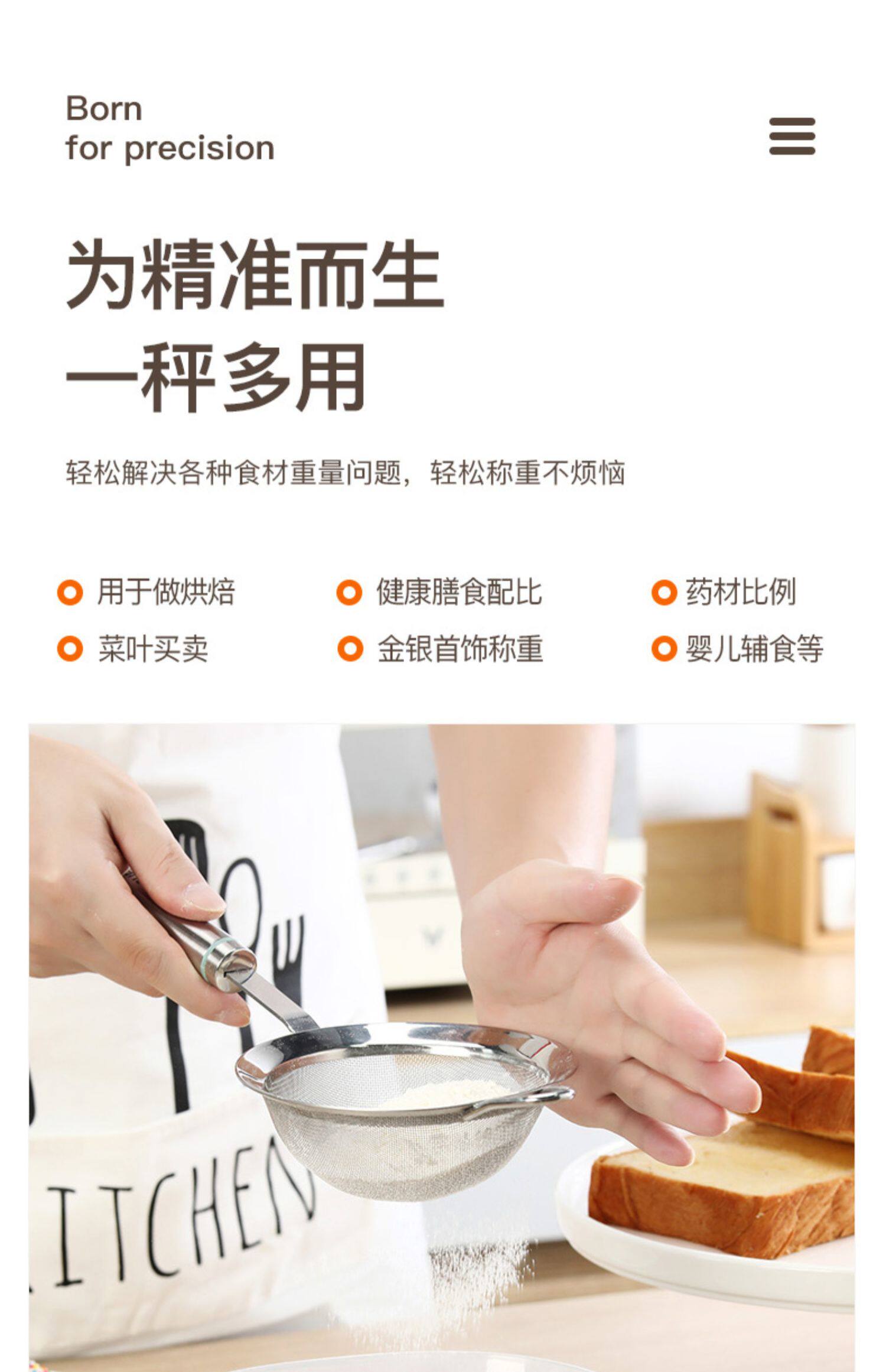 Born
for precision

为精准而生
一秤多用

轻松解决各种食材重量问题，轻松称重不烦恼

用于做烘焙
健康膳食配比
药材比例
菜叶买卖
金银首饰称重
婴儿辅食等

ITCHEN