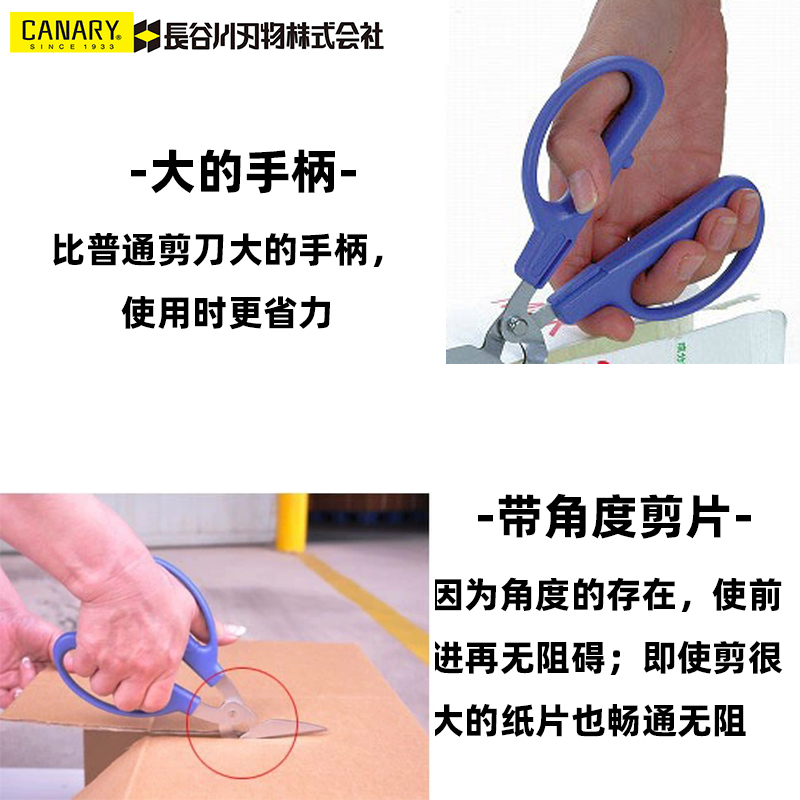 CANARY® SINCE 1933 長谷川刃物株式会社

-大的手柄-

比普通剪刀大的手柄，使用时更省力

-带角度剪片-

因为角度的存在，使前进再无阻碍；即使剪很大的纸片也畅通无阻