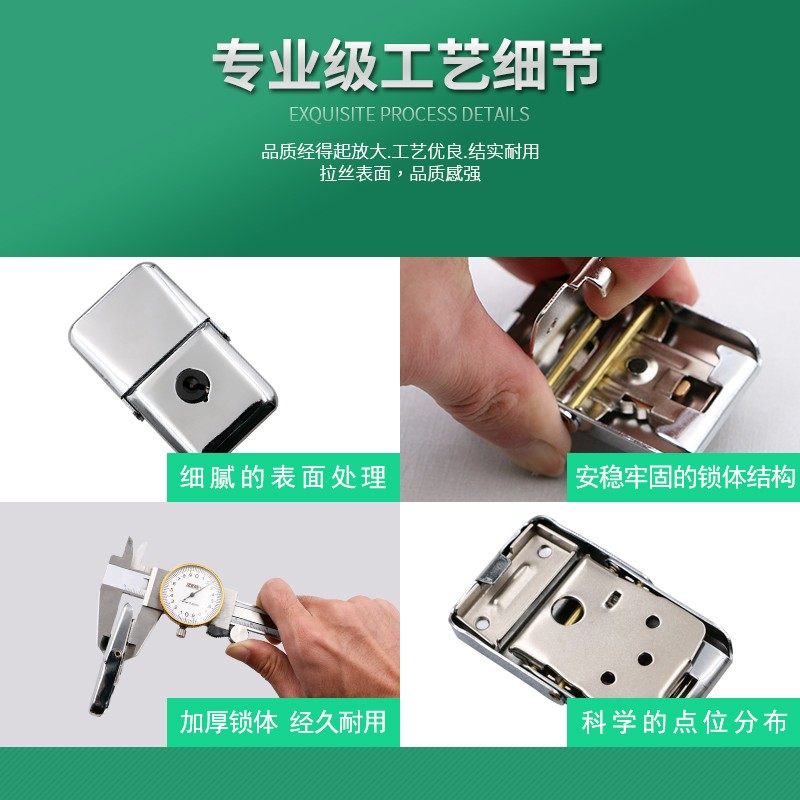 专业级工艺细节

EXQUISITE PROCESS DETAILS

品质经得起放大.工艺优良.结实耐用
拉丝表面，品质感强

细腻的表面处理

安稳牢固的锁体结构

加厚锁体 经久耐用

科学的点位分布