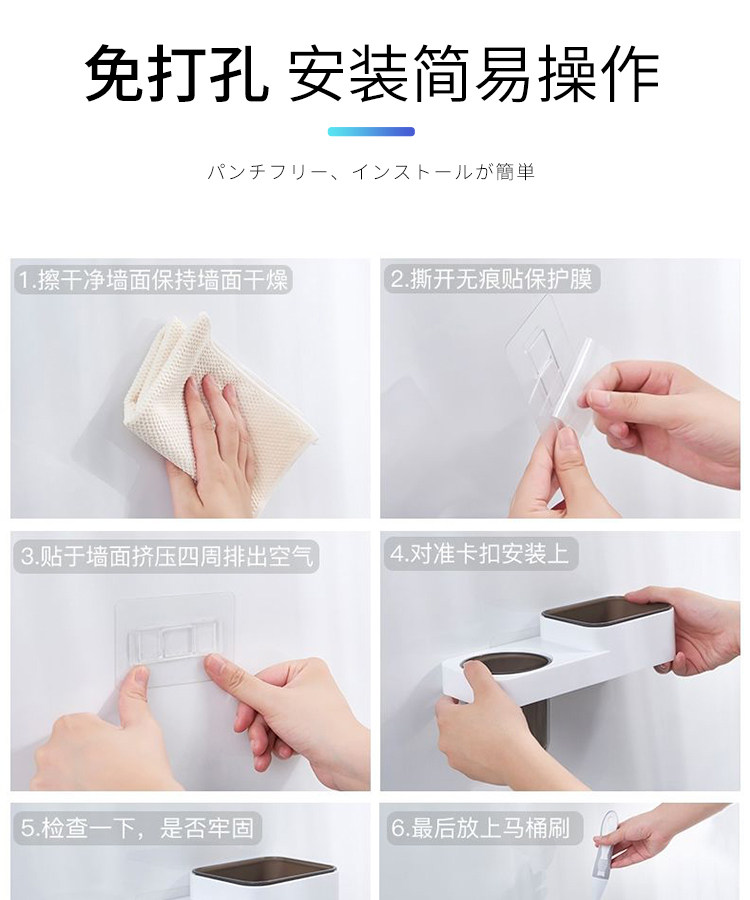 免打孔 安装简易操作

パンチフリー、インストールが簡単

1.擦干净墙面保持墙面干燥

2.撕开无痕贴保护膜

3.贴于墙面挤压四周排出空气

4.对准卡扣安装上

5.检查一下，是否牢固

6.最后放上马桶刷