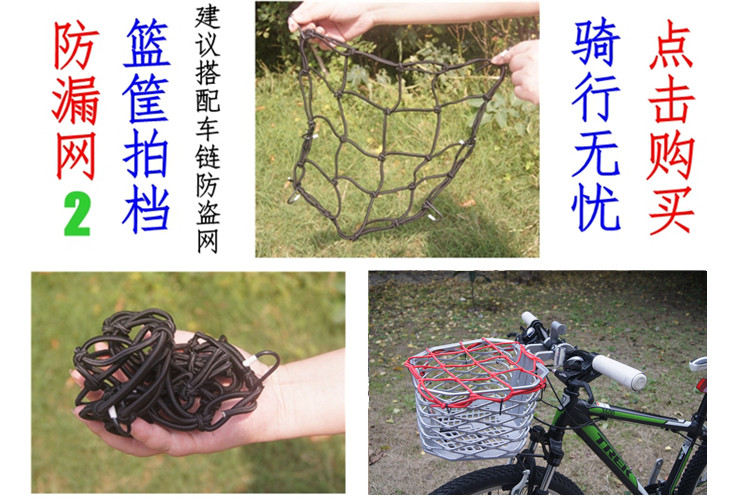 防漏网
2

篮筐拍档

建议搭配车链防盗网

骑行无忧

点击购买

TREK