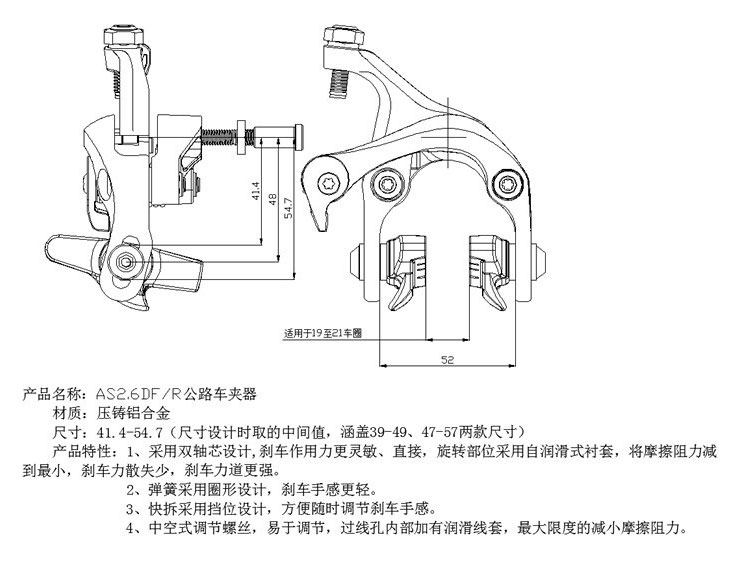 41.4
48
54.7
适用于19至21车圈
52

产品名称：AS2.6DF/R公路车夹器
材质：压铸铝合金
尺寸：41.4-54.7（尺寸设计时取的中间值，涵盖39-49、47-57两款尺寸）
产品特性：1、采用双轴芯设计,刹车作用力更灵敏、直接，旋转部位采用自润滑式衬套，将摩擦阻力减到最小，刹车力散失少，刹车力道更强。
2、弹簧采用圈形设计，刹车手感更轻。
3、快拆采用挡位设计，方便随时调节刹车手感。
4、中空式调节螺丝，易于调节，过线孔内部加有润滑线套，最大限度的减小摩擦阻力。