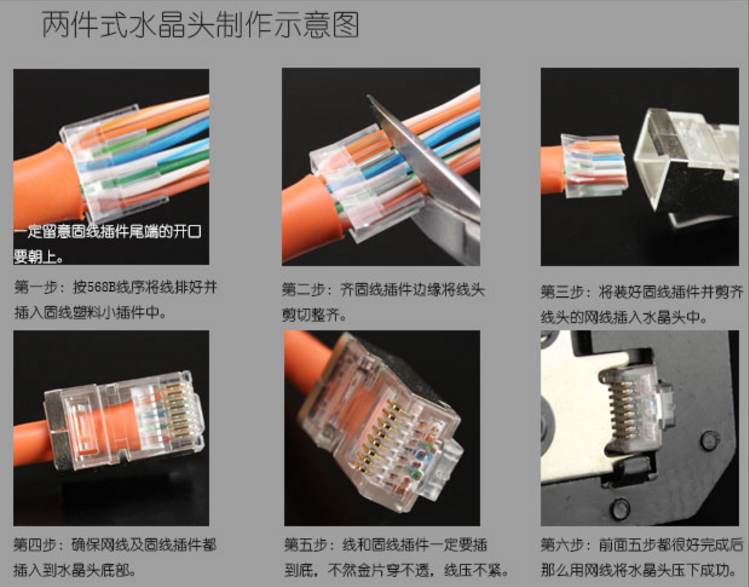 两件式水晶头制作示意图

一定留意固线插件尾端的开口要朝上。

第一步：按568B线序将线排好并插入固线塑料小插件中。

第二步：齐固线插件边缘将线头剪切整齐。

第三步：将装好固线插件并剪齐线头的网线插入水晶头中。

第四步：确保网线及固线插件都插入到水晶头底部。

第五步：线和固线插件一定要插到底，不然金片穿不透，线压不紧。

第六步：前面五步都很好完成后那么用网线将水晶头压下成功。