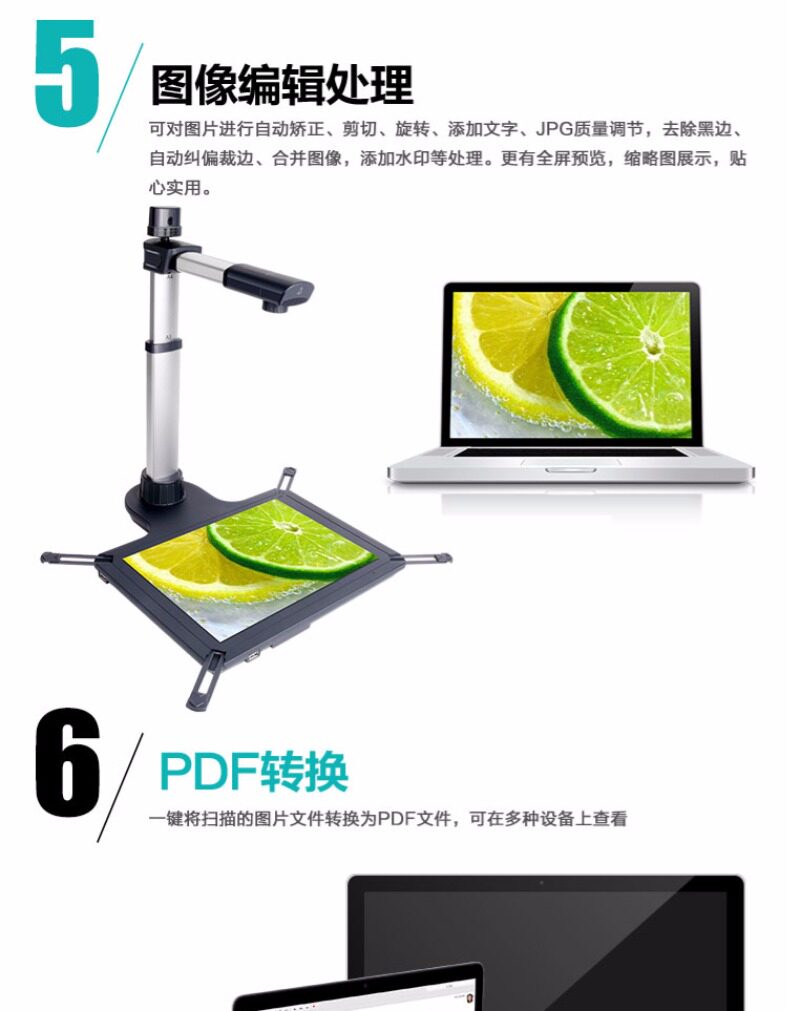 5
图像编辑处理
可对图片进行自动矫正、剪切、旋转、添加文字、JPG质量调节，去除黑边、自动纠偏裁边、合并图像，添加水印等处理。更有全屏预览，缩略图展示，贴心实用。

6
PDF转换
一键将扫描的图片文件转换为PDF文件，可在多种设备上查看