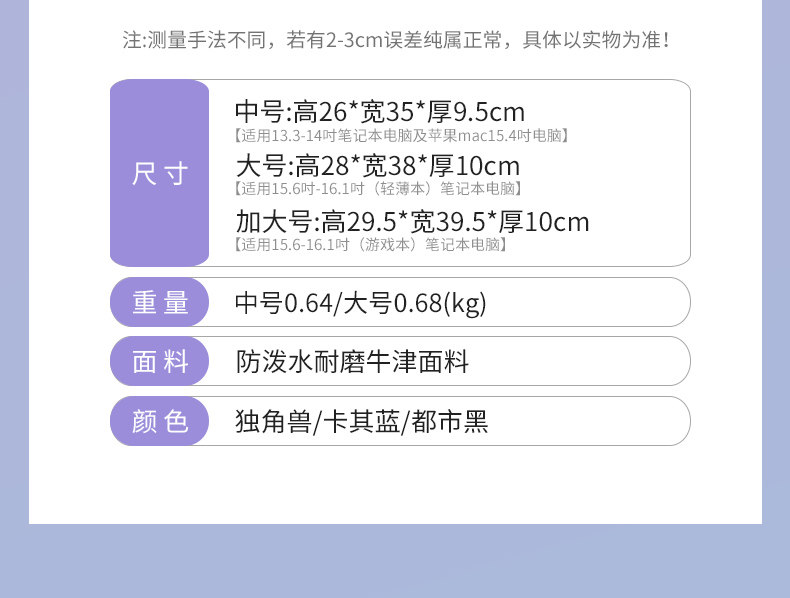 注:测量手法不同，若有2-3cm误差纯属正常，具体以实物为准！

尺寸

中号:高26*宽35*厚9.5cm
【适用13.3-14吋笔记本电脑及苹果mac15.4吋电脑】

大号:高28*宽38*厚10cm
【适用15.6吋-16.1吋（轻薄本）笔记本电脑】

加大号:高29.5*宽39.5*厚10cm
【适用15.6-16.1吋（游戏本）笔记本电脑】

重量

中号0.64/大号0.68(kg)

面料

防泼水耐磨牛津面料

颜色

独角兽/卡其蓝/都市黑