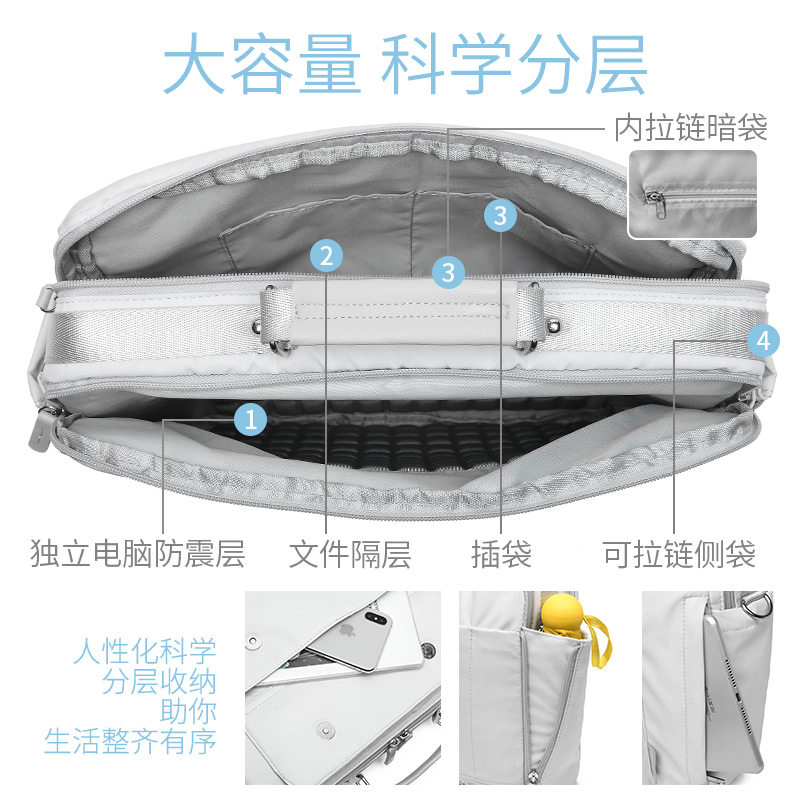 大容量 科学分层

内拉链暗袋

3

2

3

4

1

独立电脑防震层

文件隔层

插袋

可拉链侧袋

人性化科学
分层收纳
助你
生活整齐有序