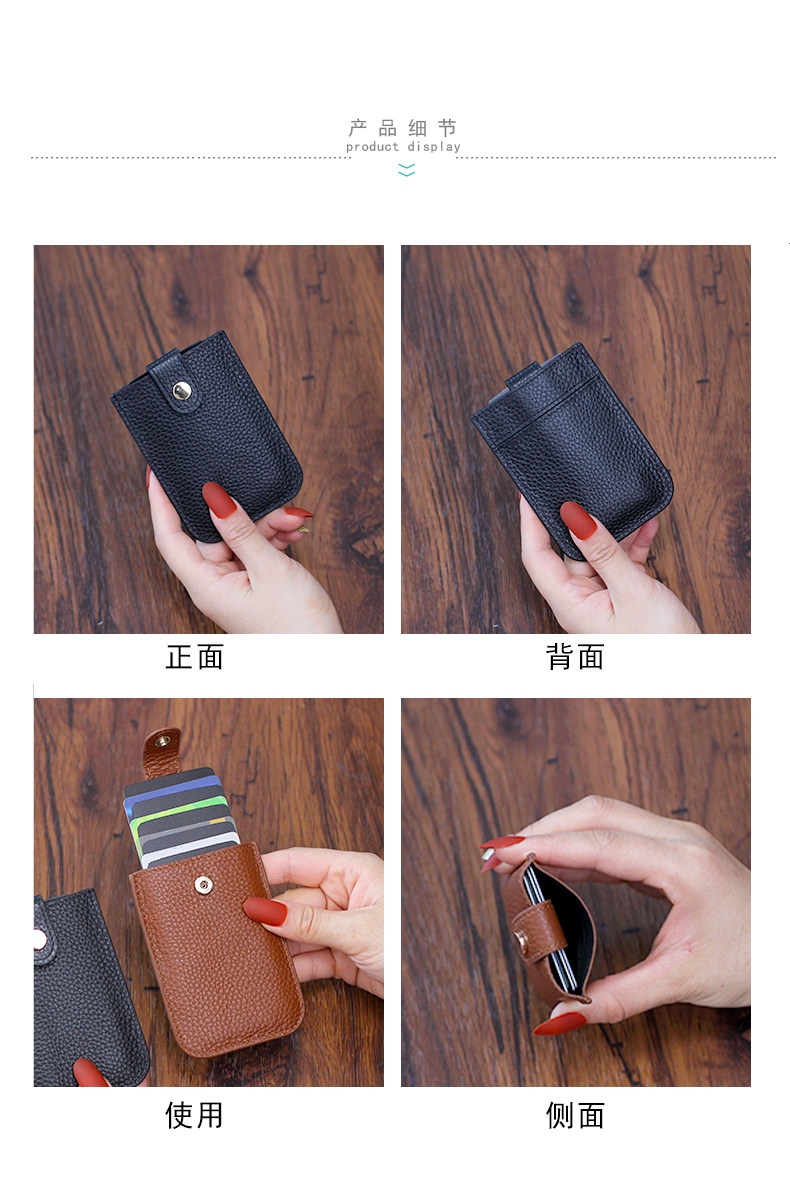 产品细节
product display

正面

背面

使用

侧面