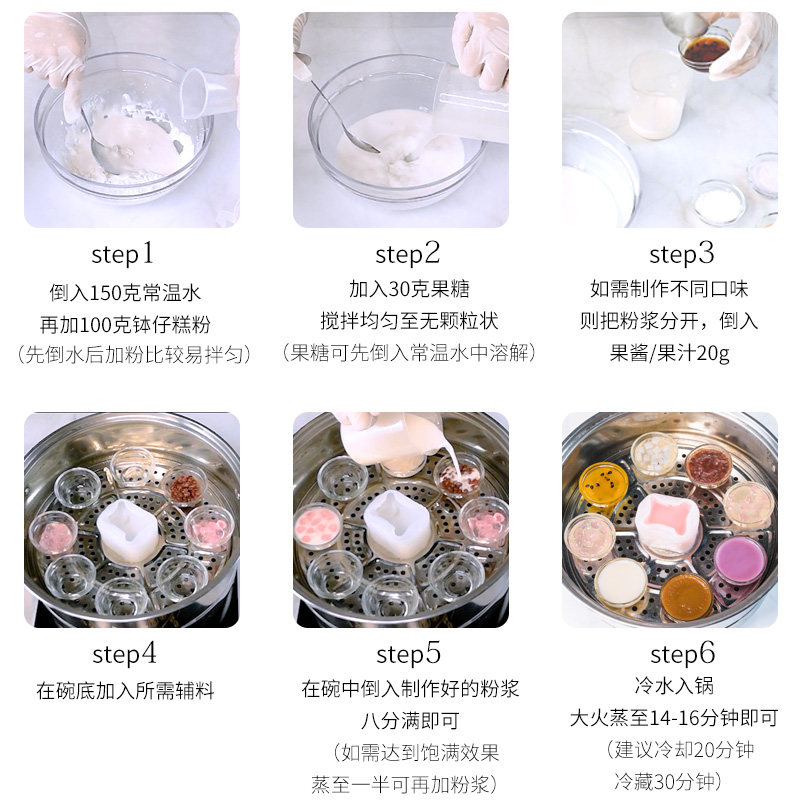 step1
倒入150克常温水
再加100克钵仔糕粉
（先倒水后加粉比较易拌匀）

step2
加入30克果糖
搅拌均匀至无颗粒状
（果糖可先倒入常温水中溶解）

step3
如需制作不同口味
则把粉浆分开，倒入
果酱/果汁20g

step4
在碗底加入所需辅料

step5
在碗中倒入制作好的粉浆
八分满即可
（如需达到饱满效果
蒸至一半可再加粉浆）

step6
冷水入锅
大火蒸至14-16分钟即可
（建议冷却20分钟
冷藏30分钟）